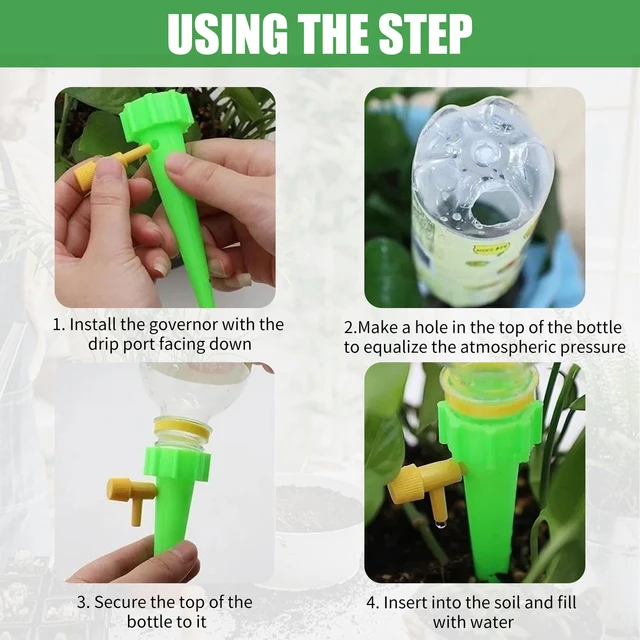 USING THE STEP

1. Install the governor with the drip port facing down

2.Make a hole in the top of the bottle to equalize the atmospheric pressure

3. Secure the top of the bottle to it

4. Insert into the soil and fill with water