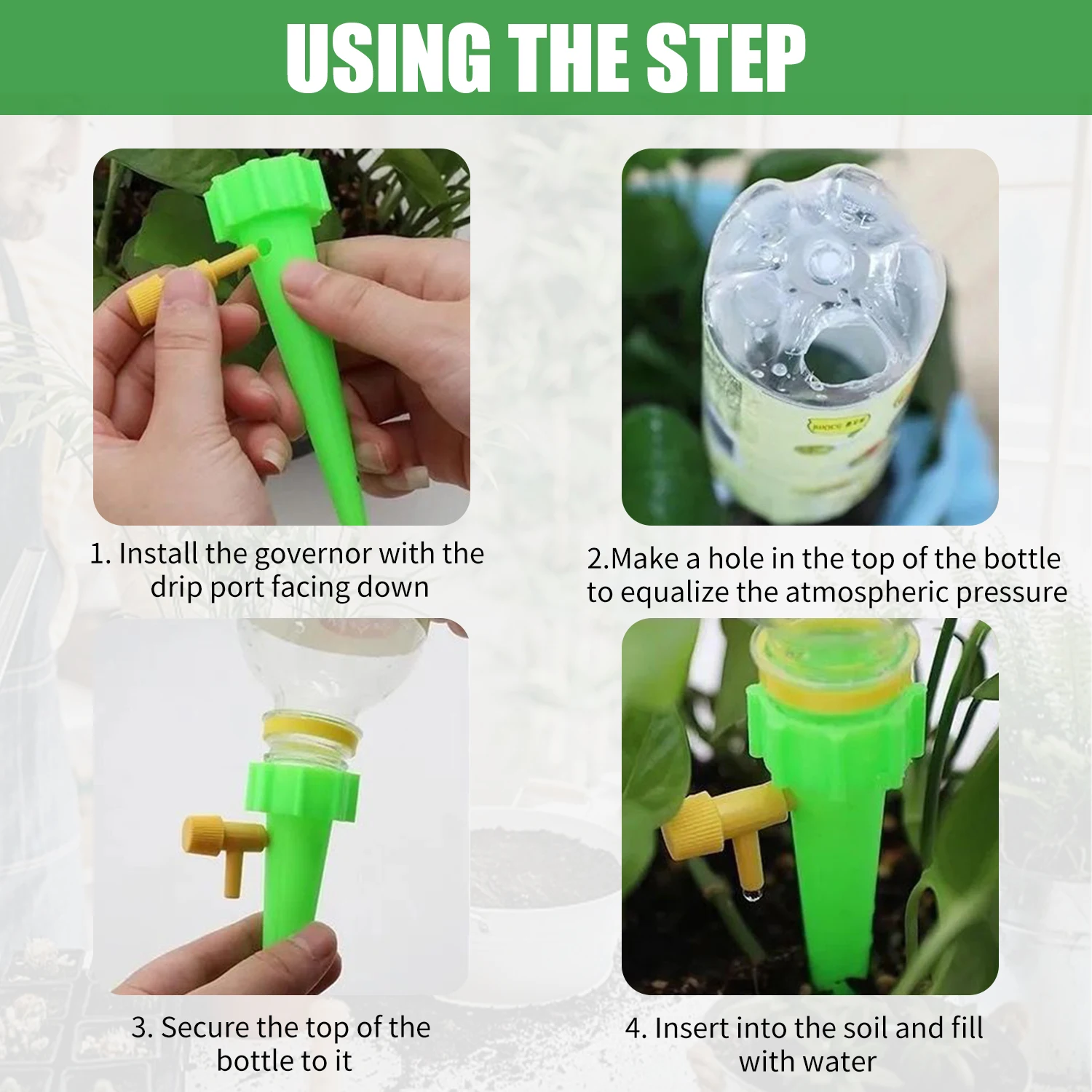 USING THE STEP

1. Install the governor with the drip port facing down

2.Make a hole in the top of the bottle to equalize the atmospheric pressure

3. Secure the top of the bottle to it

4. Insert into the soil and fill with water