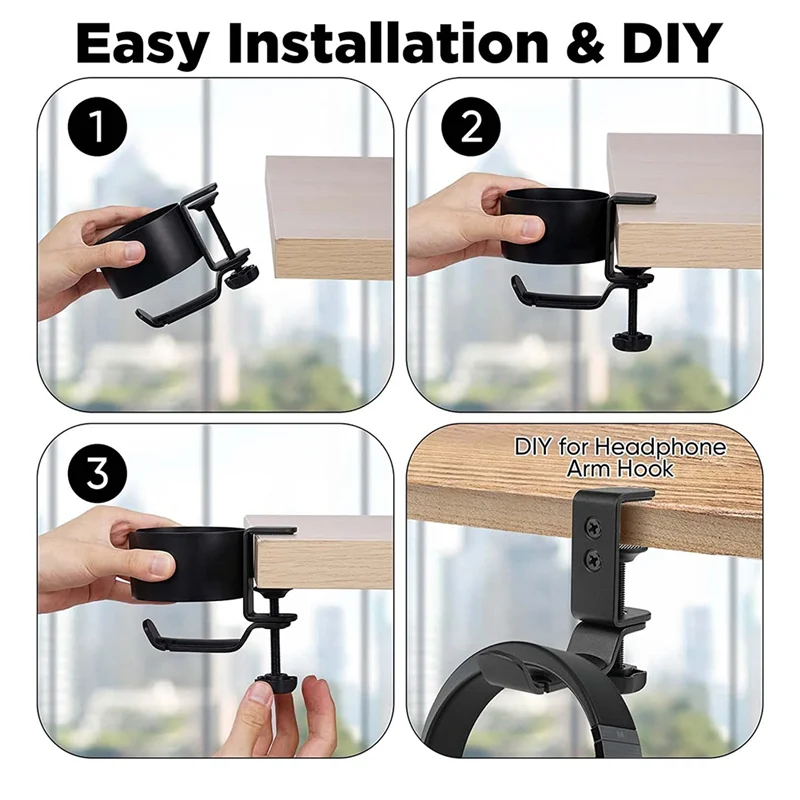 Easy Installation & DIY

1

2

3

DIY for Headphone Arm Hook