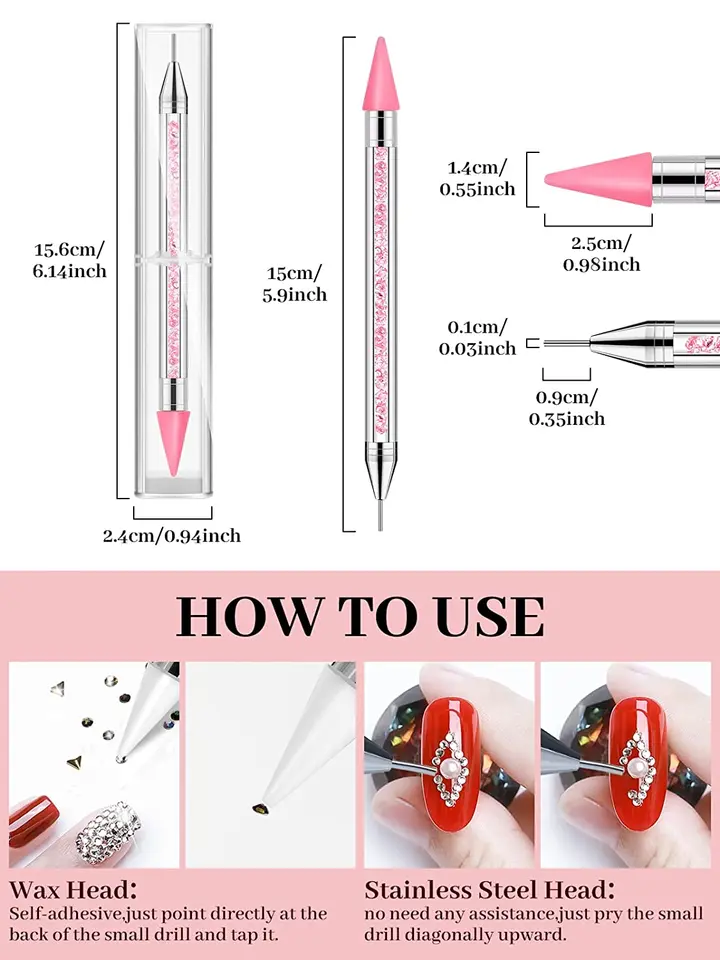 15.6cm/
6.14inch

2.4cm/0.94inch

15cm/
5.9inch

1.4cm/
0.55inch

2.5cm/
0.98inch

0.1cm/
0.03inch

0.9cm/
0.35inch

HOW TO USE

Wax Head:
Self-adhesive,just point directly at the back of the small drill and tap it.

Stainless Steel Head:
no need any assistance,just pry the small drill diagonally upward.