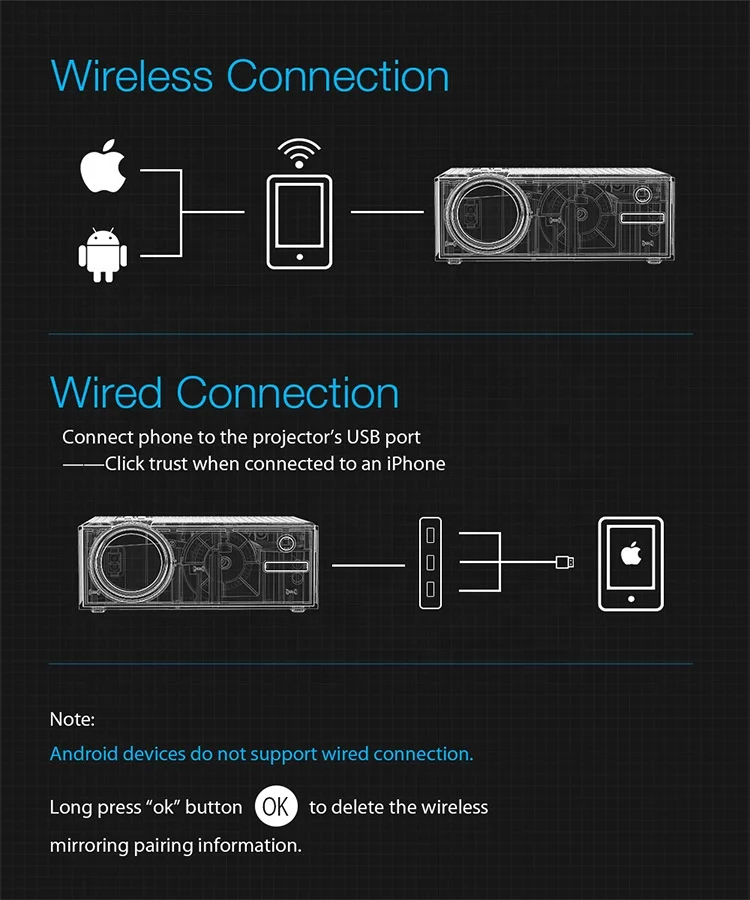 Wireless Connection

Wired Connection

Connect phone to the projector's USB port
——Click trust when connected to an iPhone

Note:
Android devices do not support wired connection.

Long press "ok" button OK to delete the wireless mirroring pairing information.