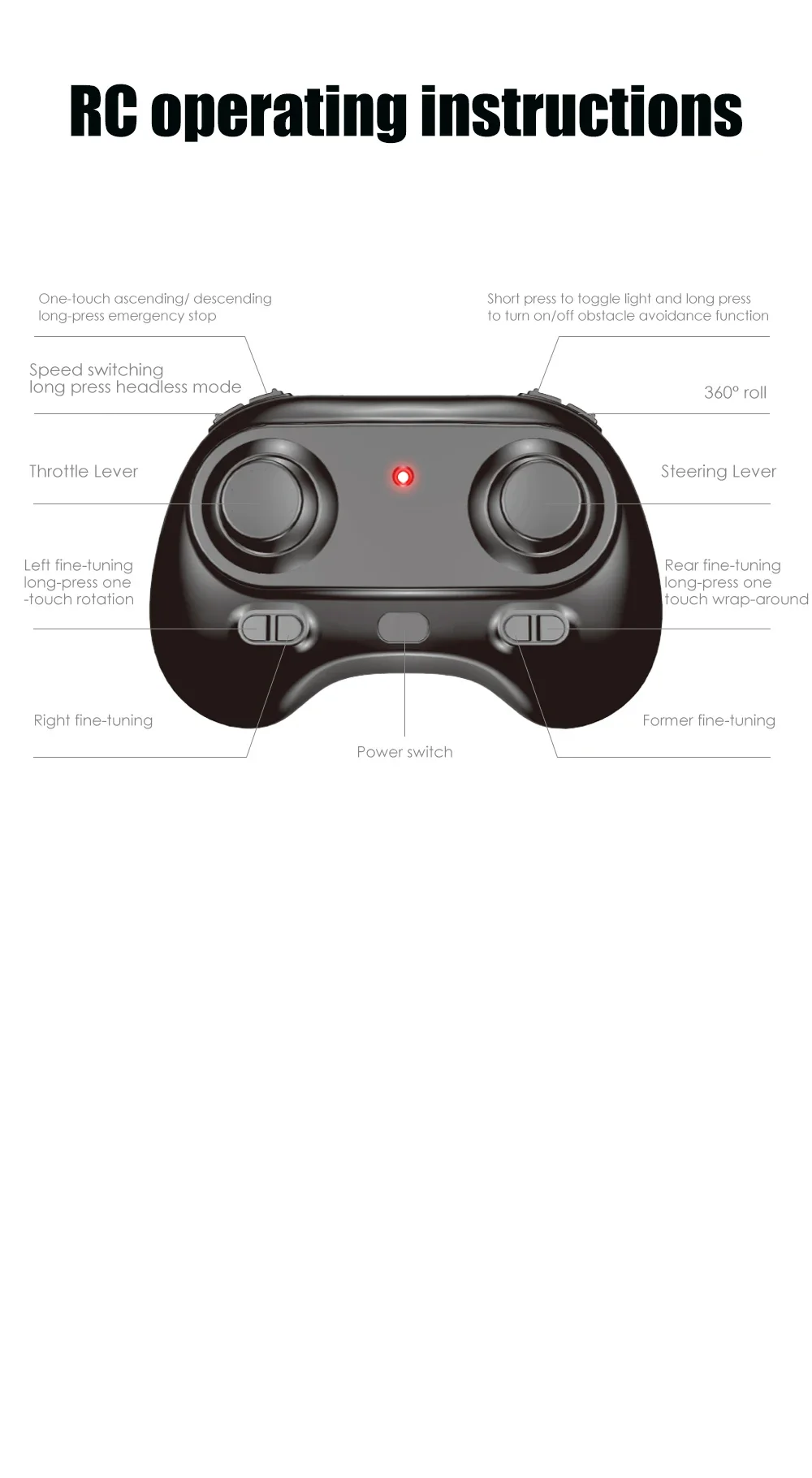 RC operating instructions

One-touch ascending/ descending
long-press emergency stop

Short press to toggle light and long press
to turn on/off obstacle avoidance function

Speed switching
long press headless mode

360° roll

Throttle Lever

Steering Lever

Left fine-tuning
long-press one
-touch rotation

Rear fine-tuning
long-press one
touch wrap-around

Right fine-tuning

Former fine-tuning

Power switch