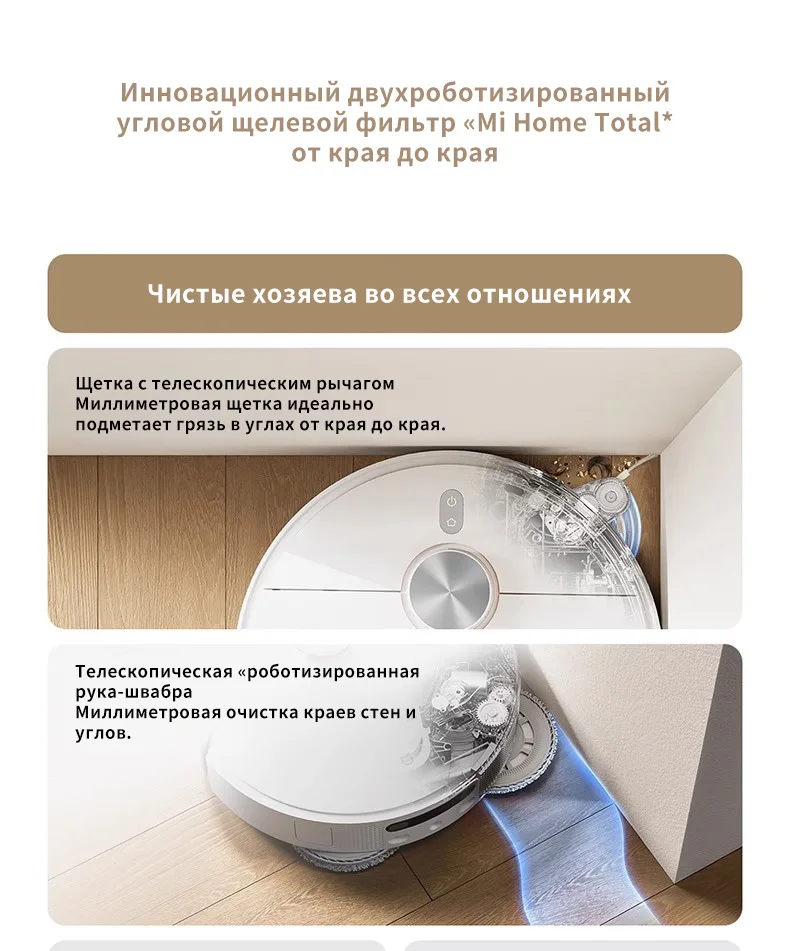 Инновационный двухроботизированный угловой щелевой фильтр «Mi Home Total* от края до края

Чистые хозяева во всех отношениях

Щетка с телескопическим рычагом
Миллиметровая щетка идеально подметает грязь в углах от края до края.

Телескопическая «роботизированная рука-швабра
Миллиметровая очистка краев стен и углов.