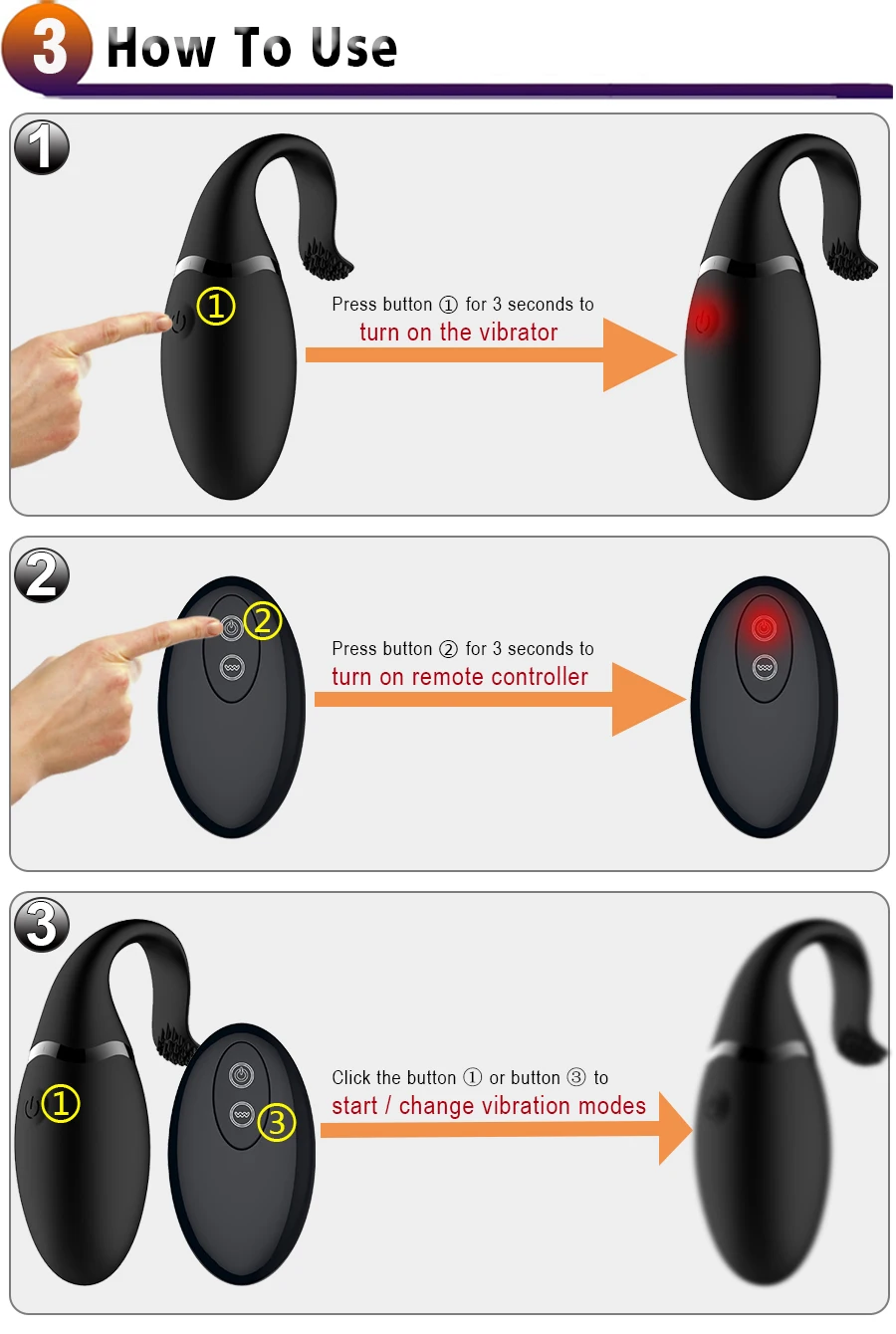 3 How To Use

1

①

Press button ① for 3 seconds to
turn on the vibrator

2

②

Press button ② for 3 seconds to
turn on remote controller

3

①

③

Click the button ① or button ③ to
start / change vibration modes