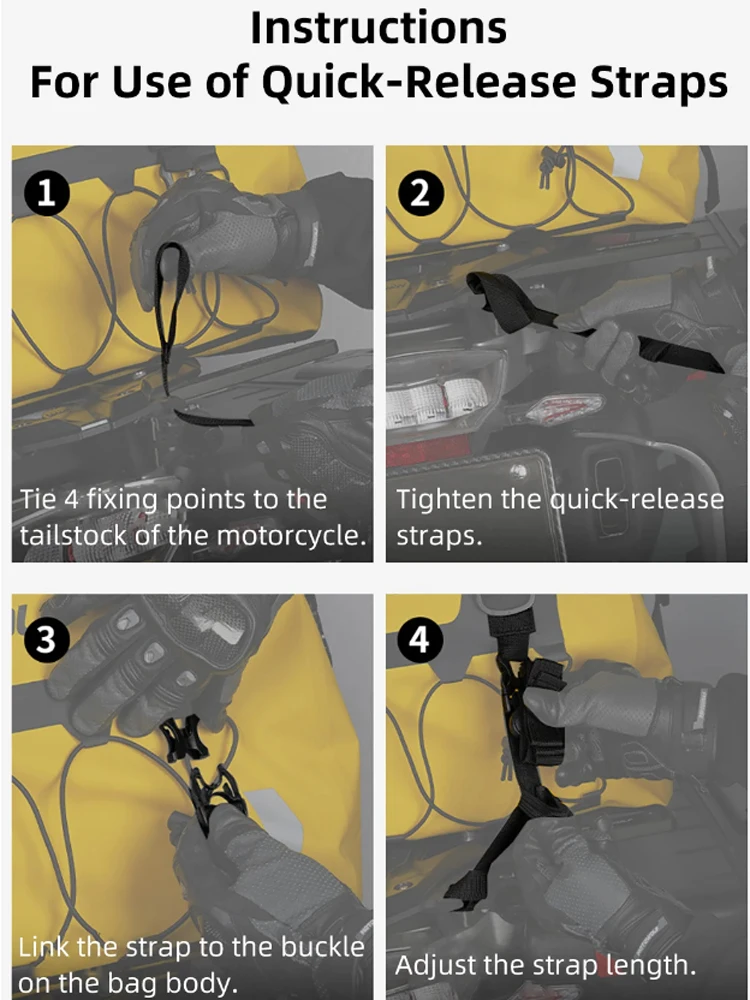 Instructions
For Use of Quick-Release Straps

1
Tie 4 fixing points to the tailstock of the motorcycle.

2
Tighten the quick-release straps.

3
Link the strap to the buckle on the bag body.

4
Adjust the strap length.