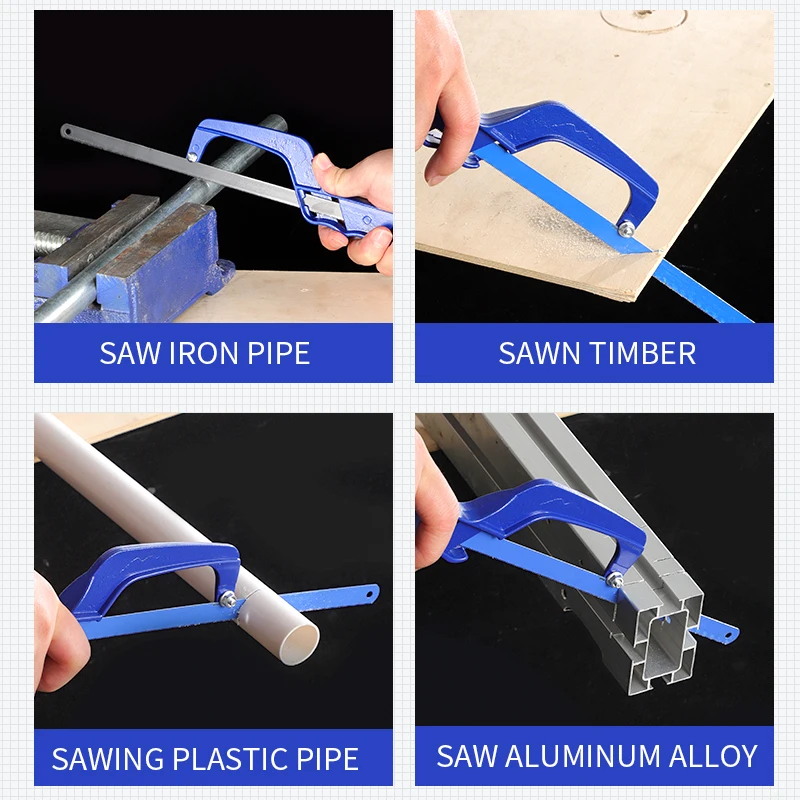 SAW IRON PIPE

SAWN TIMBER

SAWING PLASTIC PIPE

SAW ALUMINUM ALLOY