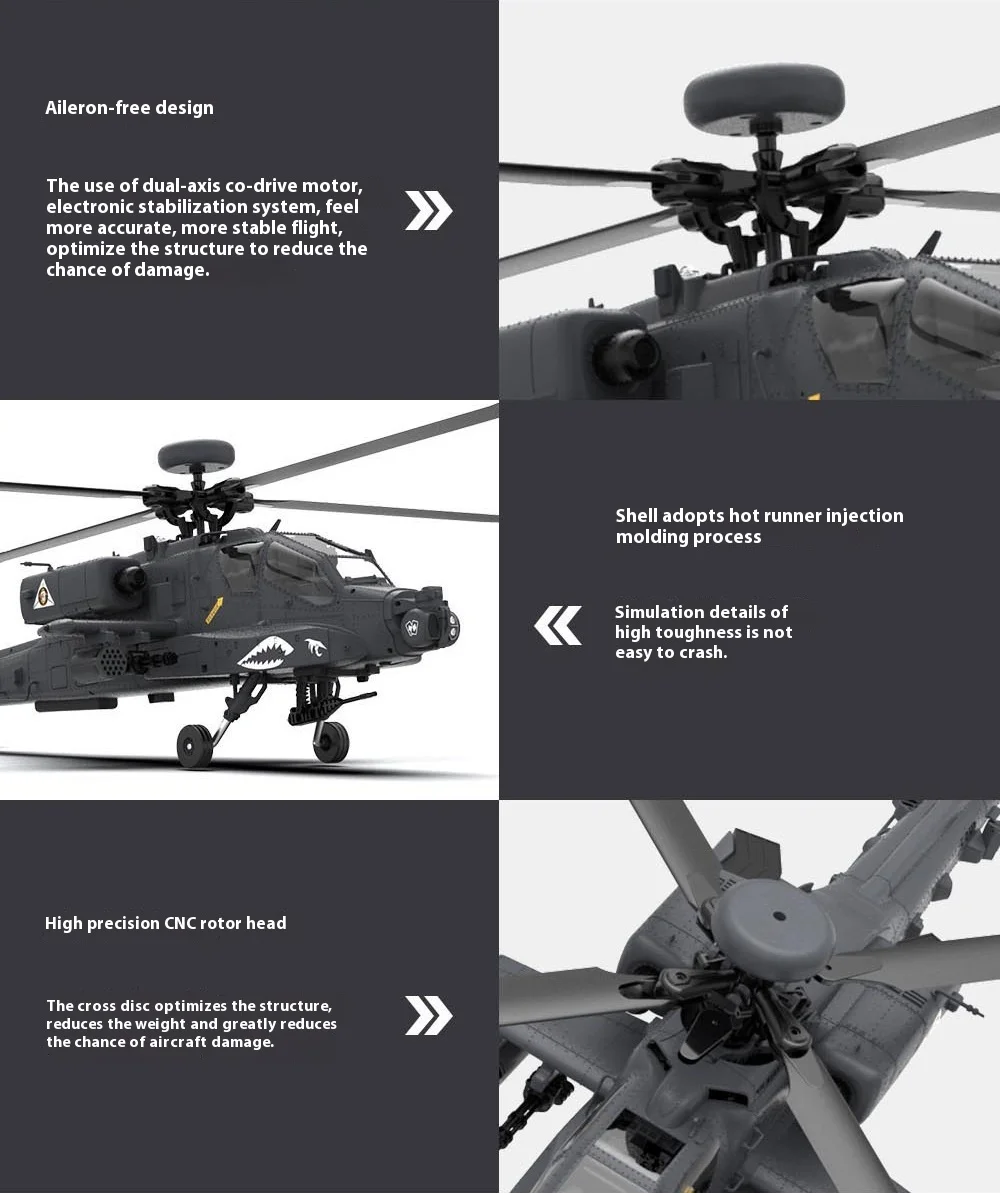 Aileron-free design

The use of dual-axis co-drive motor, electronic stabilization system, feel more accurate, more stable flight, optimize the structure to reduce the chance of damage.

Shell adopts hot runner injection molding process

Simulation details of high toughness is not easy to crash.

High precision CNC rotor head

The cross disc optimizes the structure, reduces the weight and greatly reduces the chance of aircraft damage.