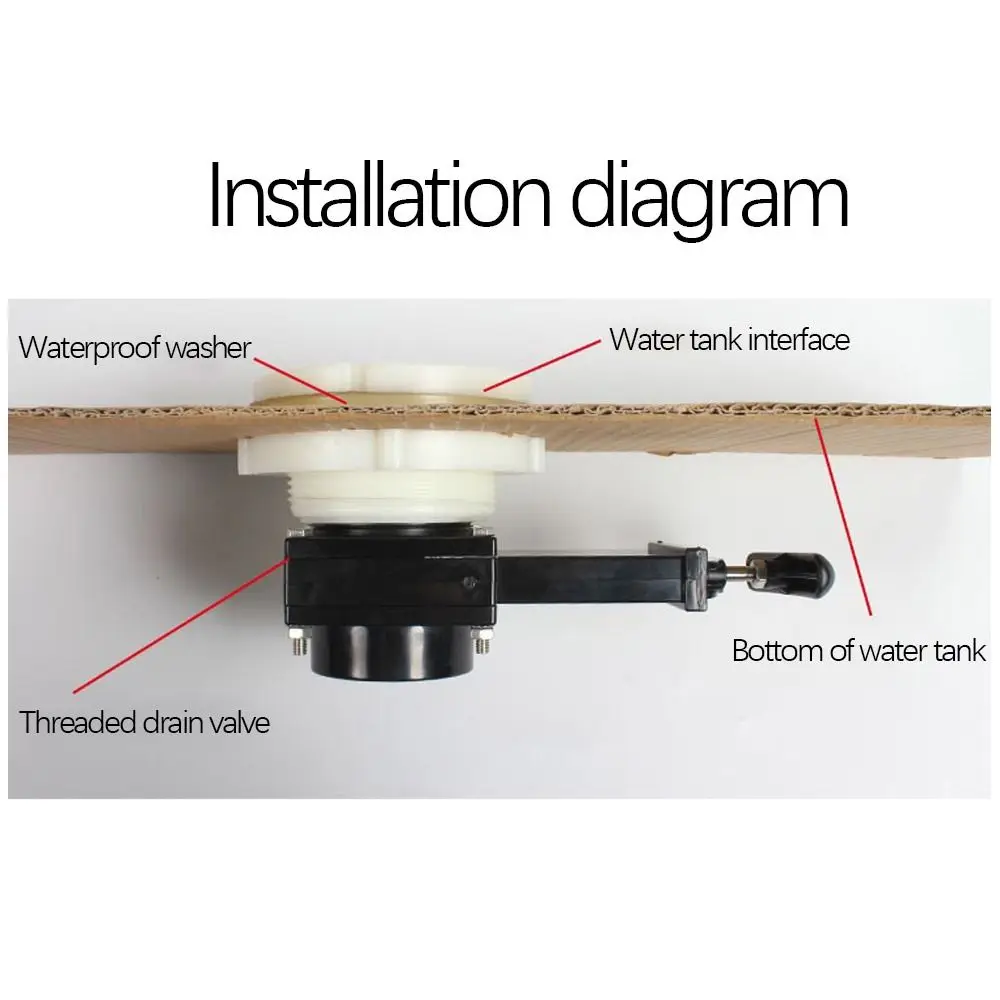 Installation diagram

Waterproof washer

Water tank interface

Bottom of water tank

Threaded drain valve