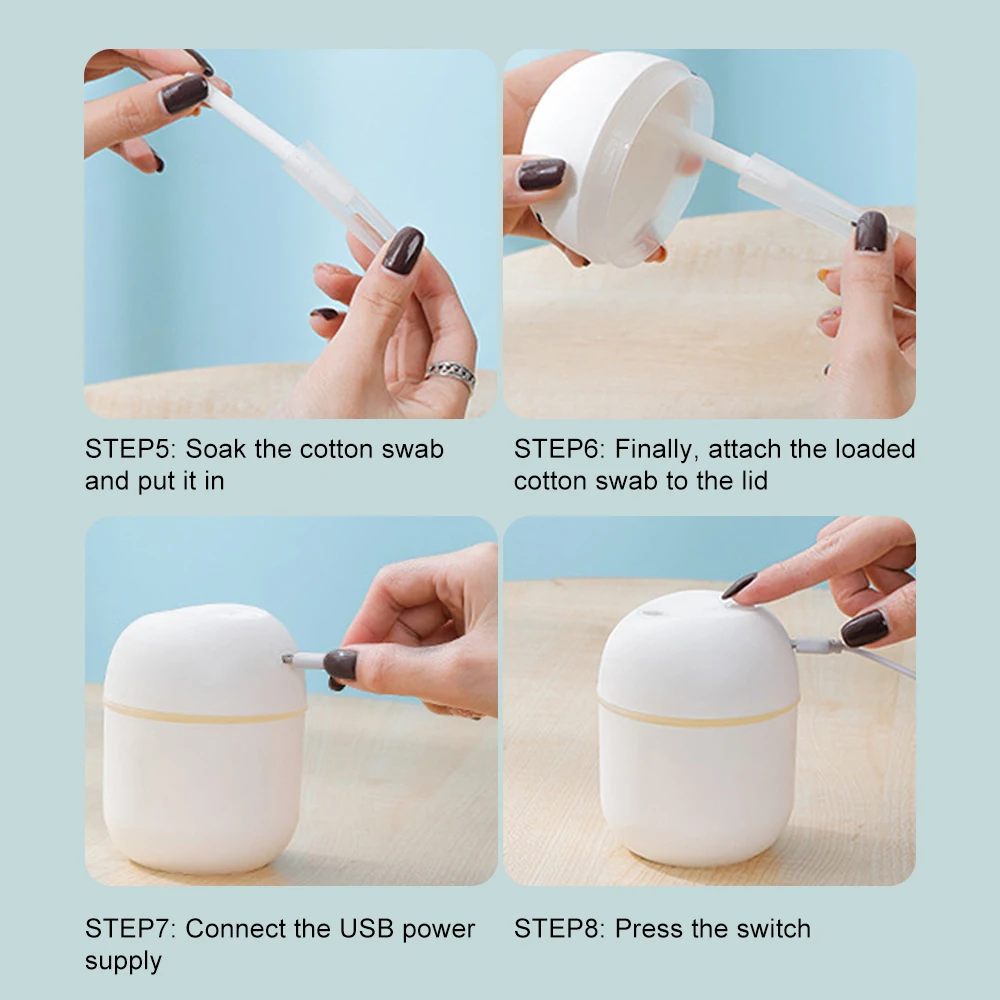 STEP5: Soak the cotton swab and put it in

STEP6: Finally, attach the loaded cotton swab to the lid

STEP7: Connect the USB power supply

STEP8: Press the switch