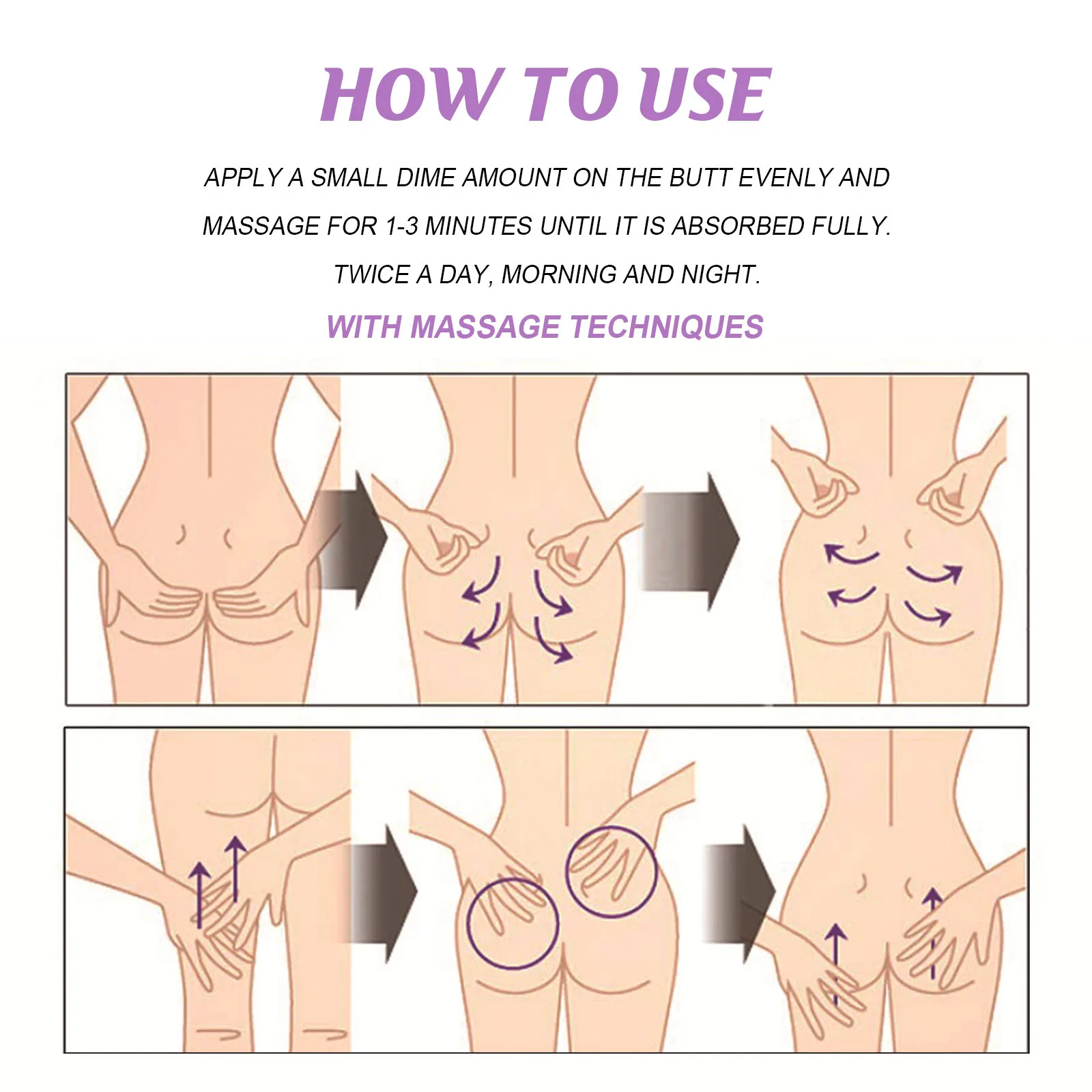 HOW TO USE

APPLY A SMALL DIME AMOUNT ON THE BUTT EVENLY AND MASSAGE FOR 1-3 MINUTES UNTIL IT IS ABSORBED FULLY. TWICE A DAY, MORNING AND NIGHT.

WITH MASSAGE TECHNIQUES