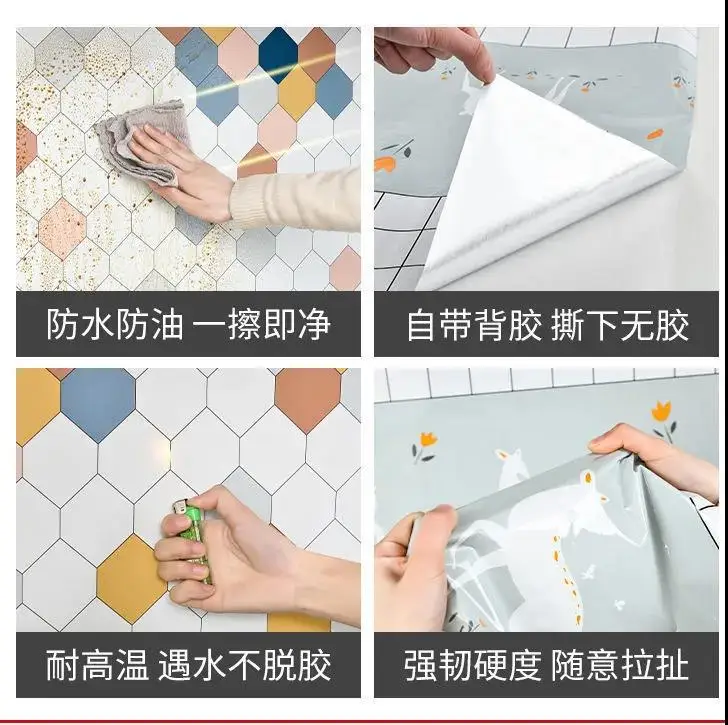 防水防油 一擦即净

自带背胶 撕下无胶

耐高温 遇水不脱胶

强韧硬度 随意拉扯