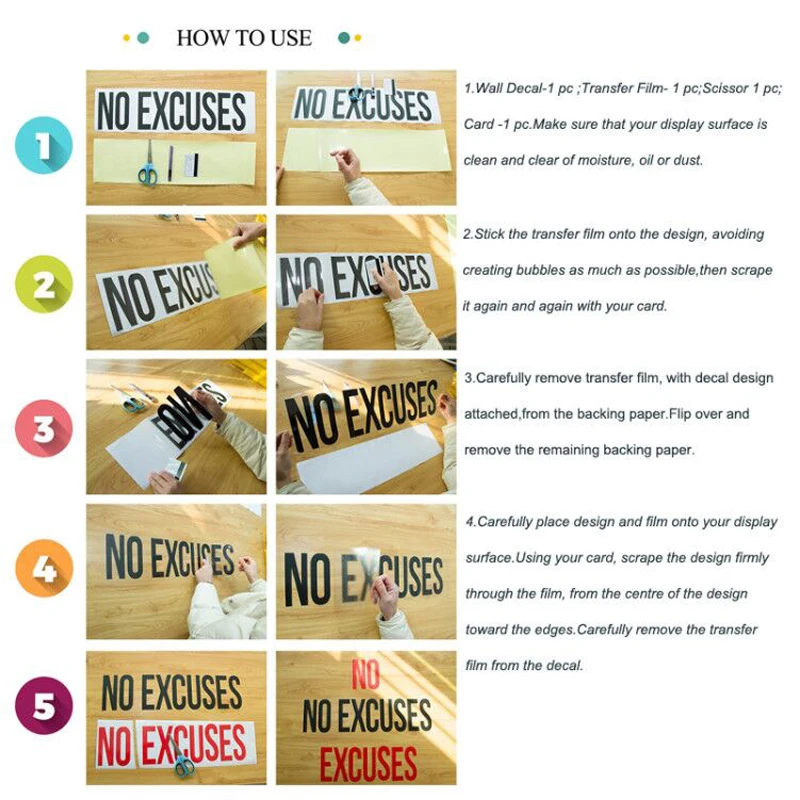 HOW TO USE

1

NO EXCUSES

NO EXCUSES

1.Wall Decal-1 pc ;Transfer Film- 1 pc;Scissor 1 pc; Card -1 pc.Make sure that your display surface is clean and clear of moisture, oil or dust.

2

NO EXCUS

NO EXCUSES

2.Stick the transfer film onto the design, avoiding creating bubbles as much as possible,then scrape it again and again with your card.

3

NO EXCUSES

3.Carefully remove transfer film, with decal design attached,from the backing paper.Flip over and remove the remaining backing paper.

4

NO EXCUSES

NO EXCUSES

4.Carefully place design and film onto your display surface.Using your card, scrape the design firmly through the film, from the centre of the design toward the edges.Carefully remove the transfer film from the decal.

5

NO EXCUSES

NO EXCUSES

NO

NO EXCUSES

EXCUSES