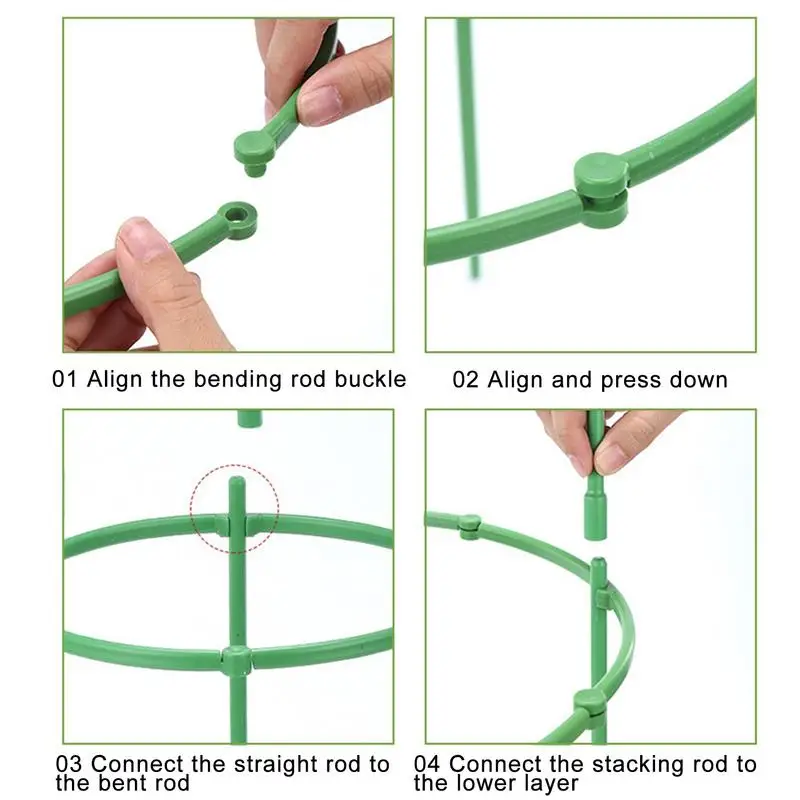 01 Align the bending rod buckle

02 Align and press down

03 Connect the straight rod to the bent rod

04 Connect the stacking rod to the lower layer