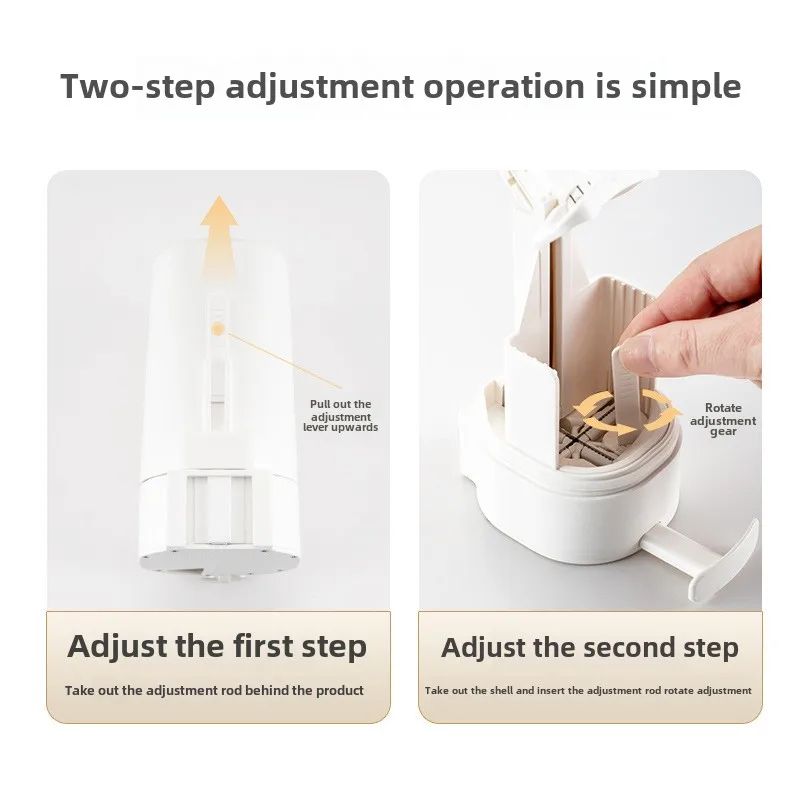 Two-step adjustment operation is simple

Pull out the adjustment lever upwards

Adjust the first step

Take out the adjustment rod behind the product

Rotate adjustment gear

Adjust the second step

Take out the shell and insert the adjustment rod rotate adjustment