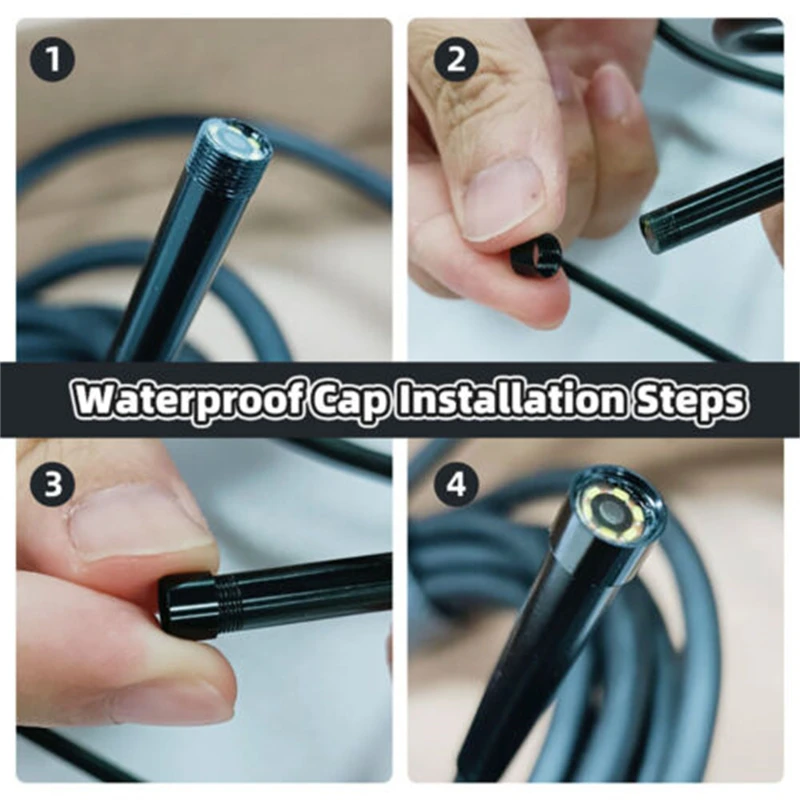 1

2

Waterproof Cap Installation Steps

3

4