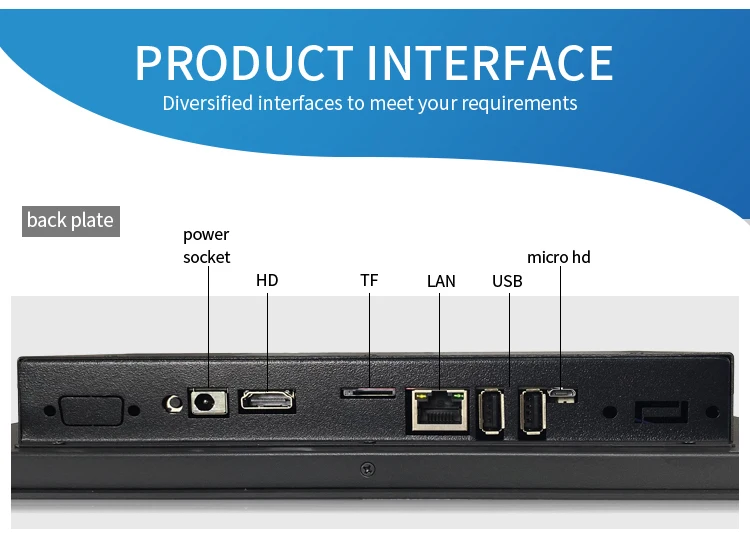 PRODUCT INTERFACE
Diversified interfaces to meet your requirements

back plate

power socket

HD

TF

LAN

USB

micro hd