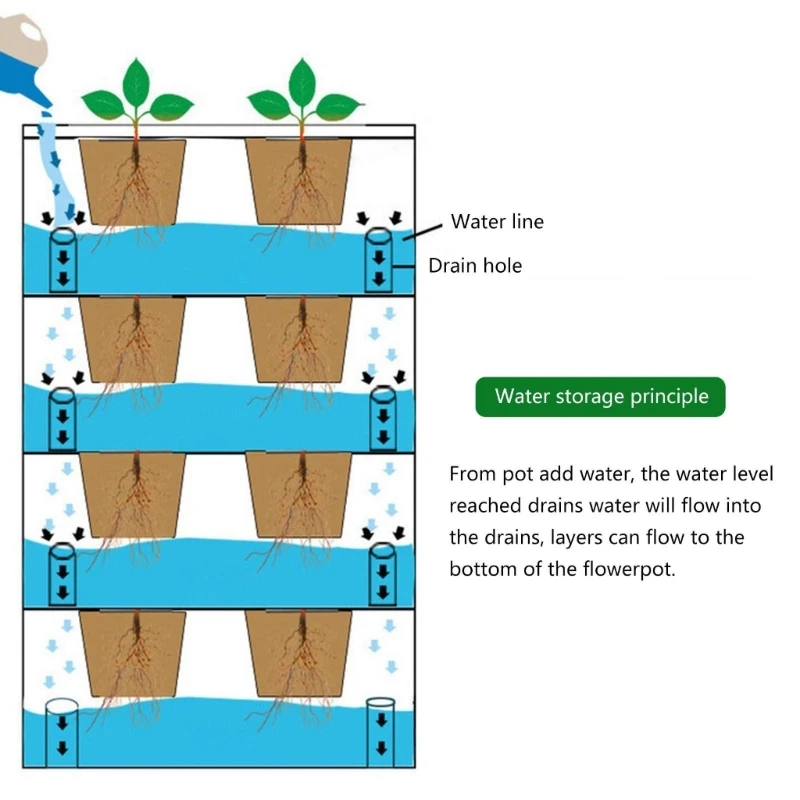 Water line

Drain hole

Water storage principle

From pot add water, the water level reached drains water will flow into the drains, layers can flow to the bottom of the flowerpot.