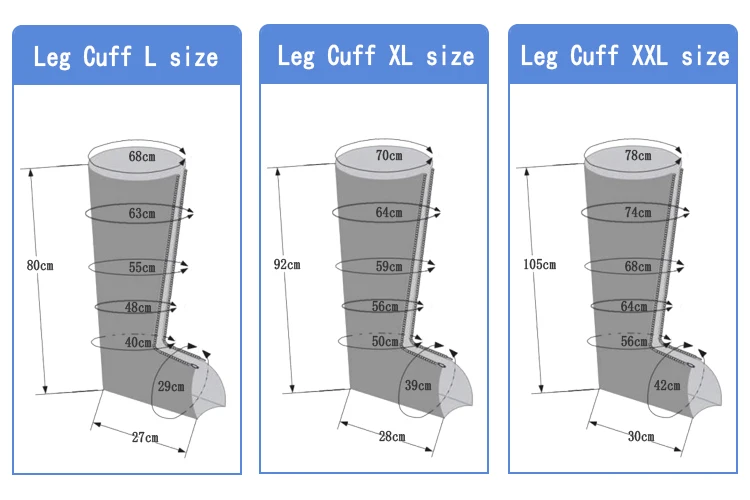 Leg Cuff L size

68cm
63cm
80cm
55cm
48cm
40cm
29cm
27cm

Leg Cuff XL size

70cm
64cm
92cm
59cm
56cm
50cm
39cm
28cm

Leg Cuff XXL size

78cm
74cm
105cm
68cm
64cm
56cm
42cm
30cm