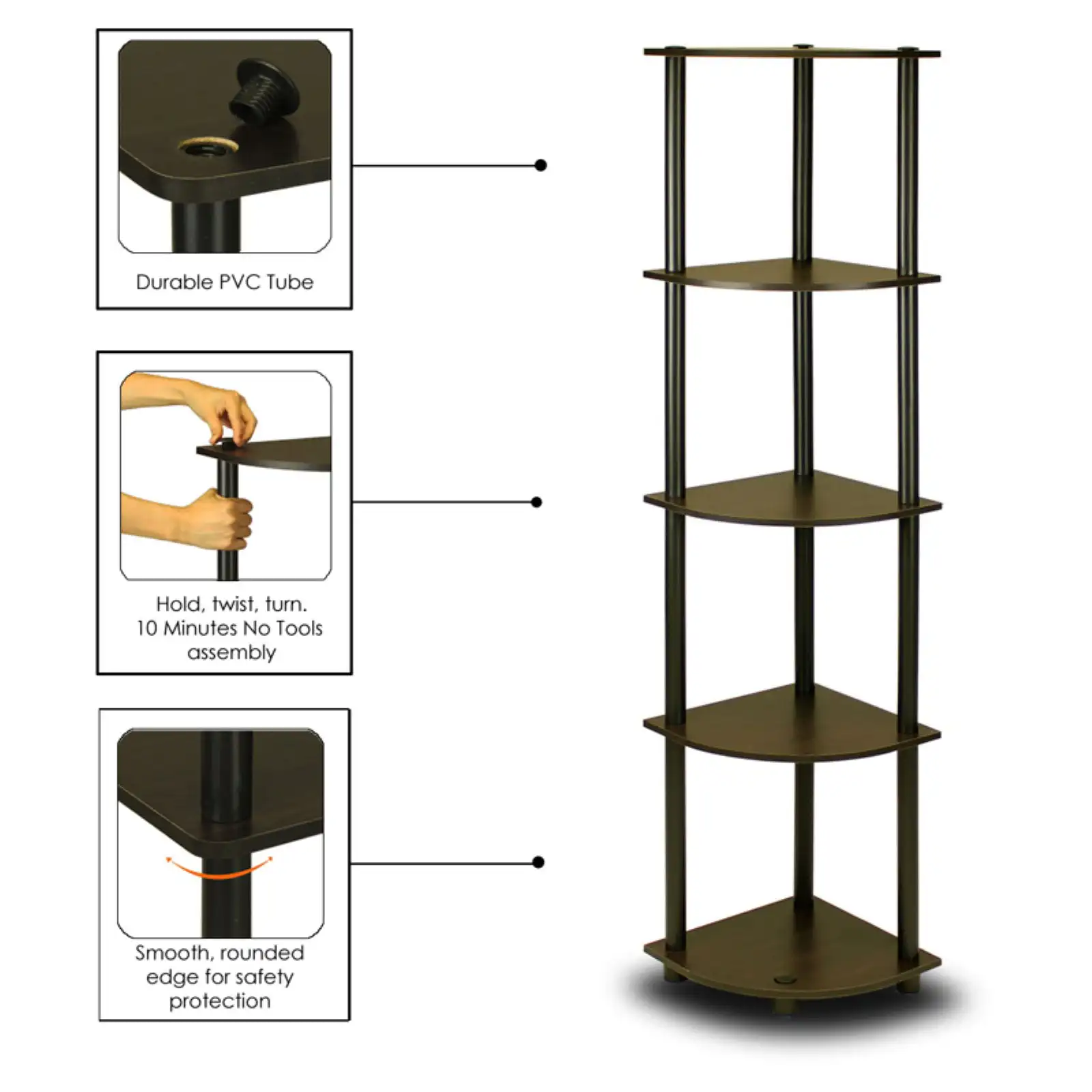 Durable PVC Tube

Hold, twist, turn.
10 Minutes No Tools assembly

Smooth, rounded edge for safety protection