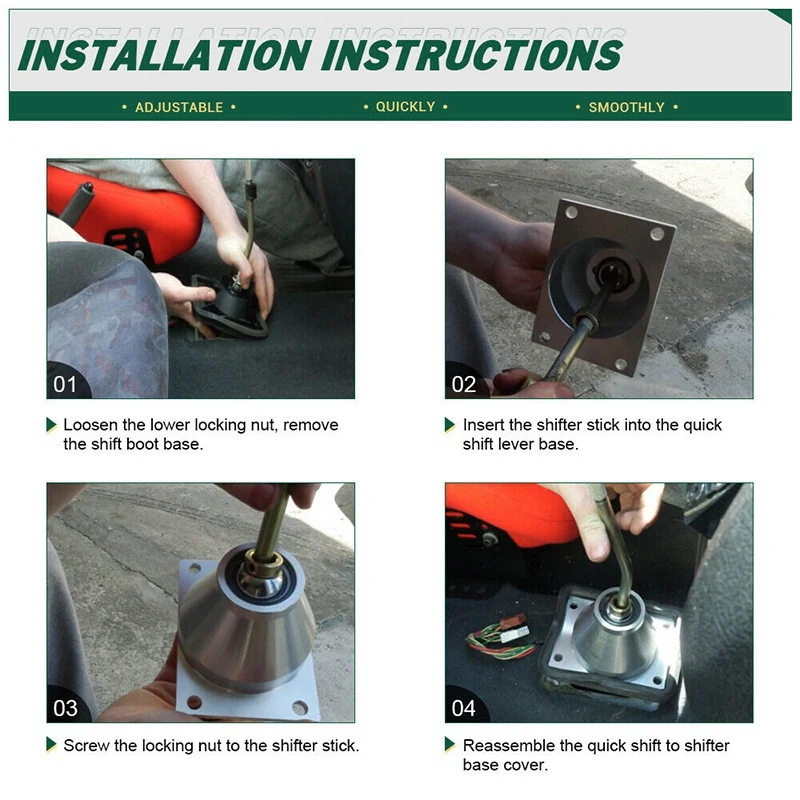 INSTALLATION INSTRUCTIONS

• ADJUSTABLE • • QUICKLY • • SMOOTHLY •

01

Loosen the lower locking nut, remove the shift boot base.

02

Insert the shifter stick into the quick shift lever base.

03

Screw the locking nut to the shifter stick.

04

Reassemble the quick shift to shifter base cover.