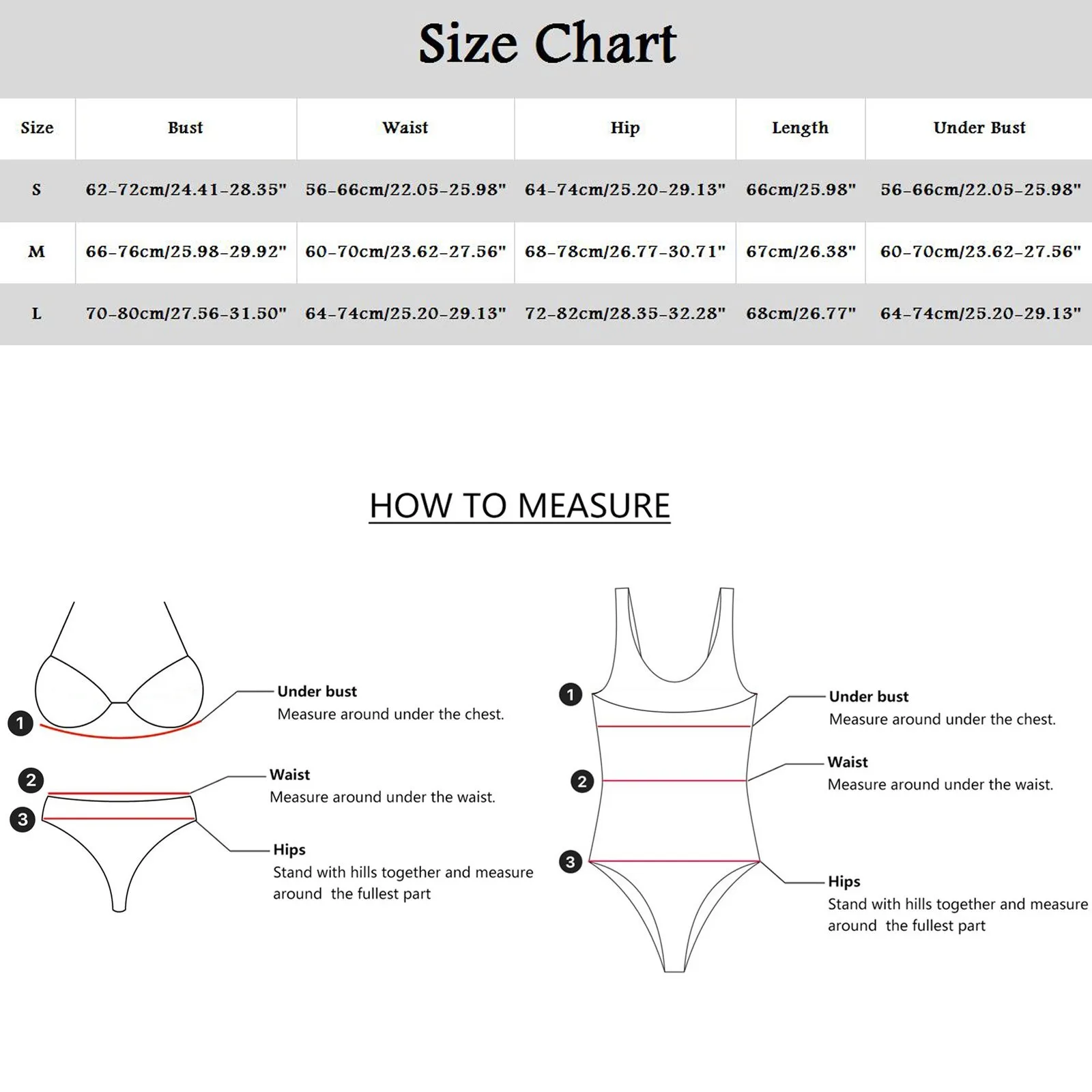 Size Chart

| Size | Bust | Waist | Hip | Length | Under Bust |
|---|---|---|---|---|---|
| S | 62-72cm/24.41-28.35" | 56-66cm/22.05-25.98" | 64-74cm/25.20-29.13" | 66cm/25.98" | 56-66cm/22.05-25.98" |
| M | 66-76cm/25.98-29.92" | 60-70cm/23.62-27.56" | 68-78cm/26.77-30.71" | 67cm/26.38" | 60-70cm/23.62-27.56" |
| L | 70-80cm/27.56-31.50" | 64-74cm/25.20-29.13" | 72-82cm/28.35-32.28" | 68cm/26.77" | 64-74cm/25.20-29.13" |

HOW TO MEASURE

1
Under bust
Measure around under the chest.

2
Waist
Measure around under the waist.

3
Hips
Stand with hills together and measure around the fullest part

1
Under bust
Measure around under the chest.

2
Waist
Measure around under the waist.

3
Hips
Stand with hills together and measure around the fullest part