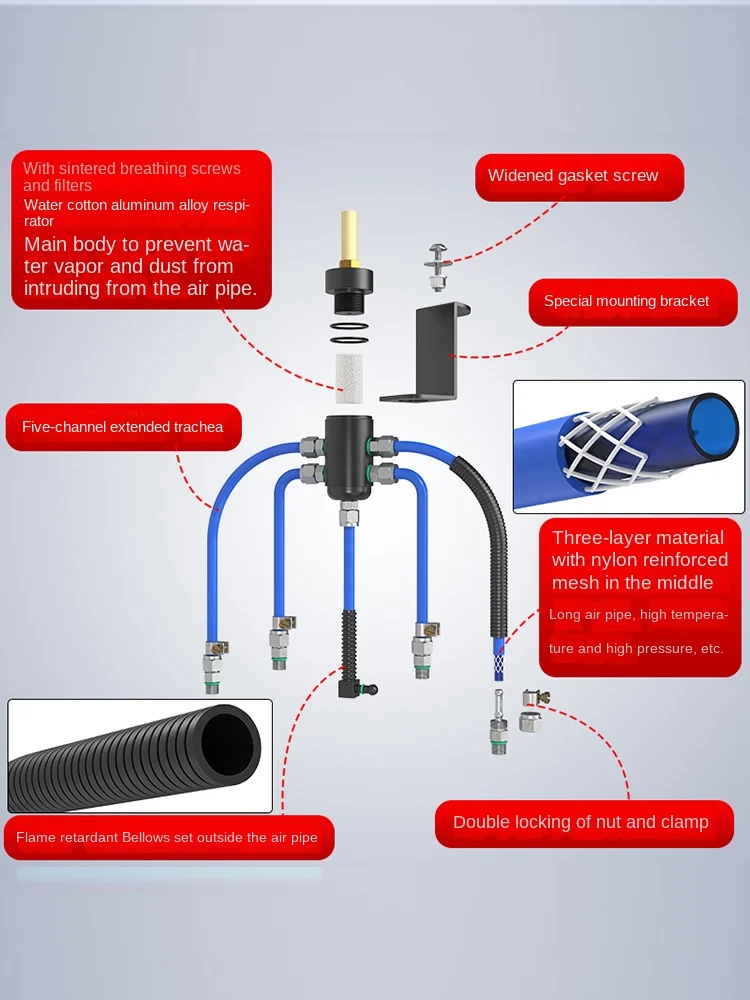 With sintered breathing screws and filters
Water cotton aluminum alloy respirator
Main body to prevent water vapor and dust from intruding from the air pipe.

Widened gasket screw

Special mounting bracket

Five-channel extended trachea

Three-layer material with nylon reinforced mesh in the middle
Long air pipe, high temperature and high pressure, etc.

Flame retardant Bellows set outside the air pipe

Double locking of nut and clamp