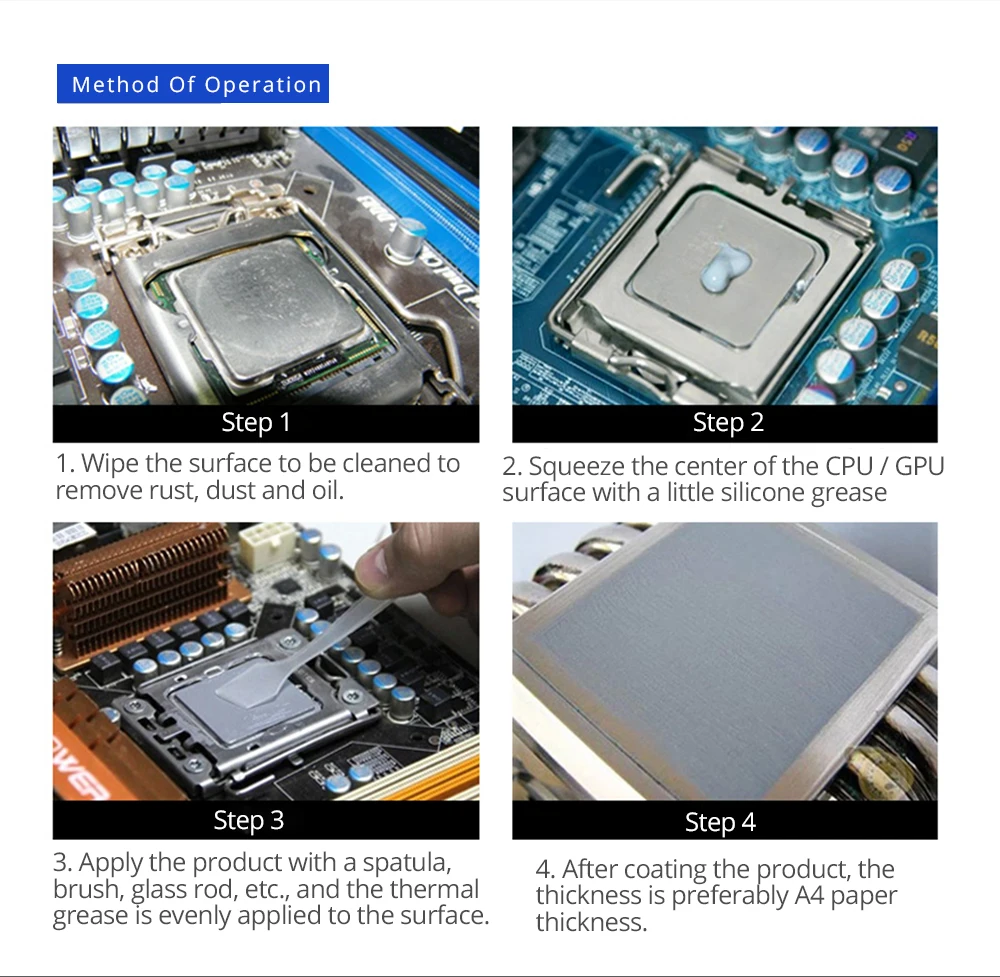 Method Of Operation

Step 1

1. Wipe the surface to be cleaned to remove rust, dust and oil.

Step 2

2. Squeeze the center of the CPU / GPU surface with a little silicone grease

Step 3

3. Apply the product with a spatula, brush, glass rod, etc., and the thermal grease is evenly applied to the surface.

Step 4

4. After coating the product, the thickness is preferably A4 paper thickness.