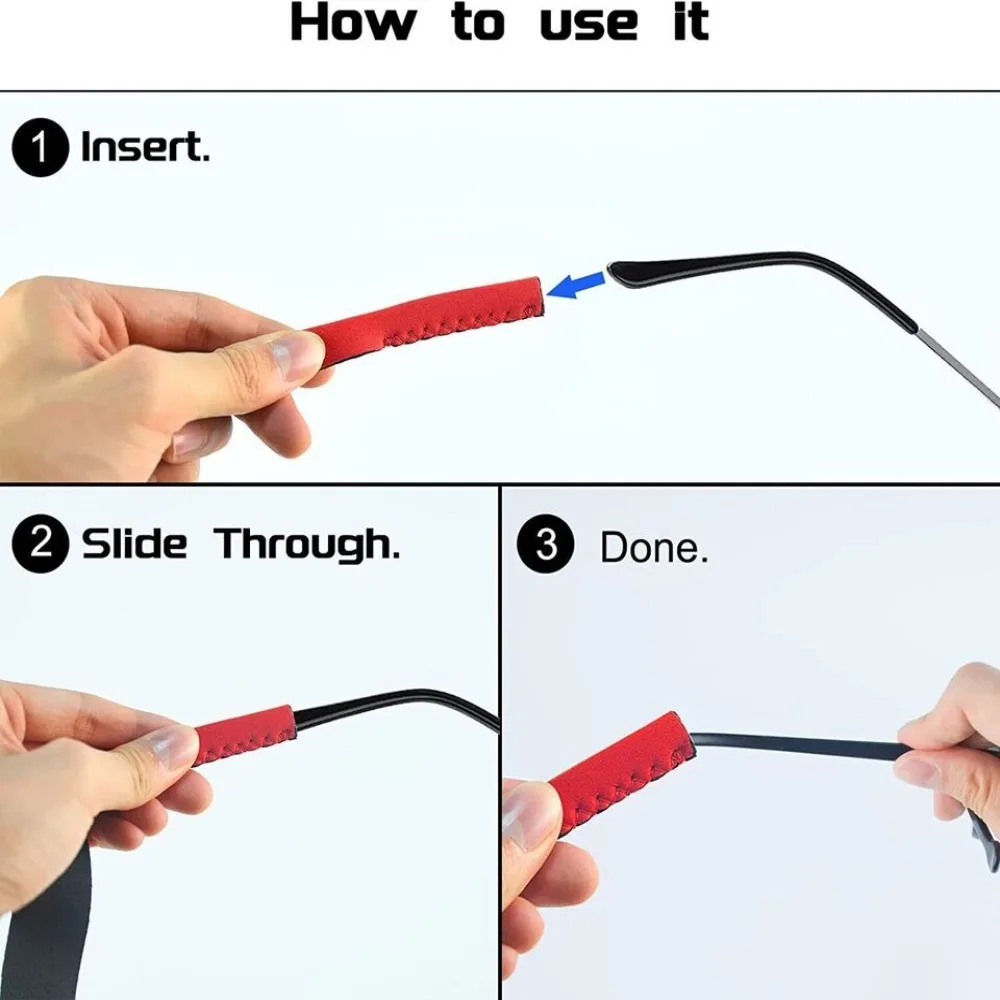 How to use it

1 Insert.

2 Slide Through.

3 Done.