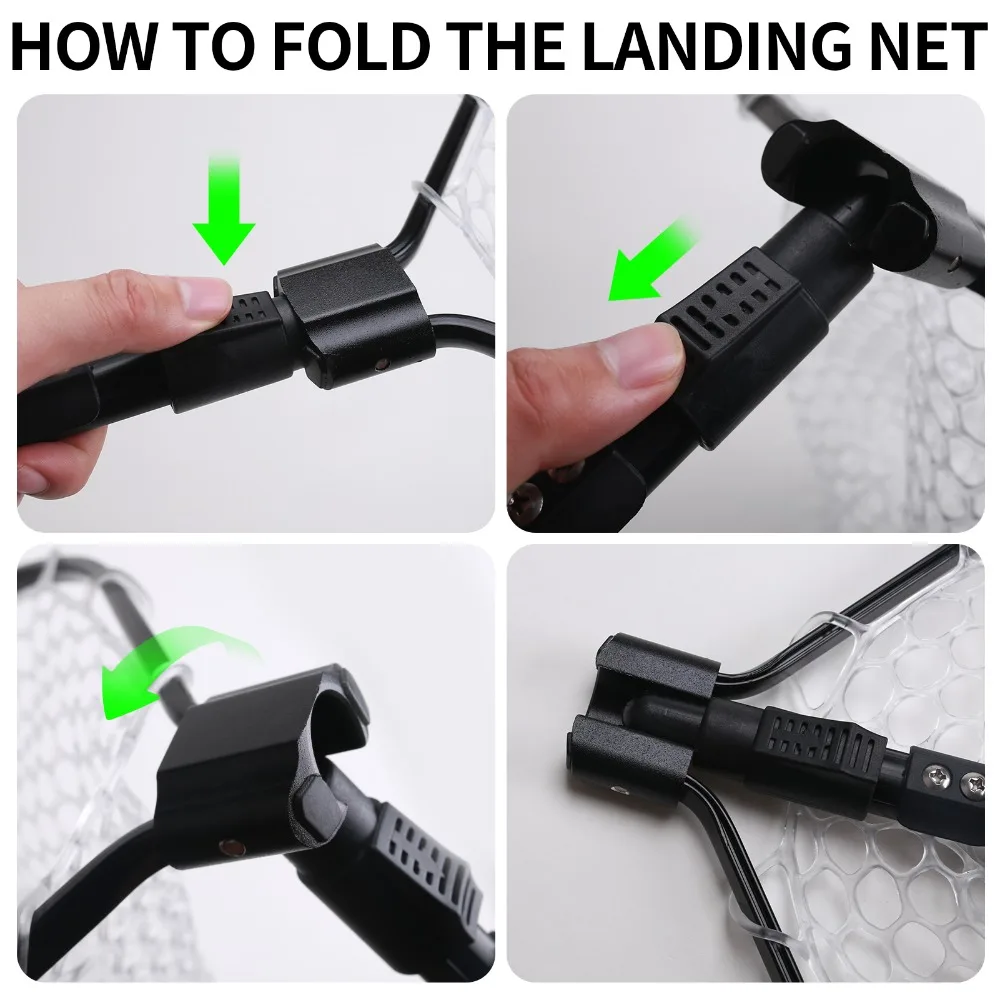 HOW TO FOLD THE LANDING NET