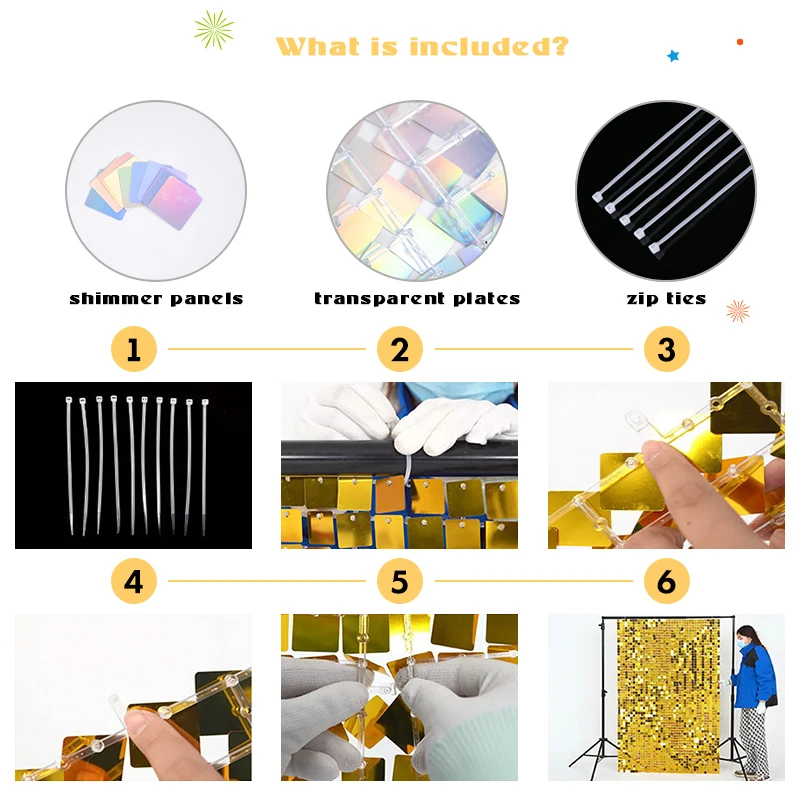 What is included?

shimmer panels

transparent plates

zip ties

1

2

3

4

5

6