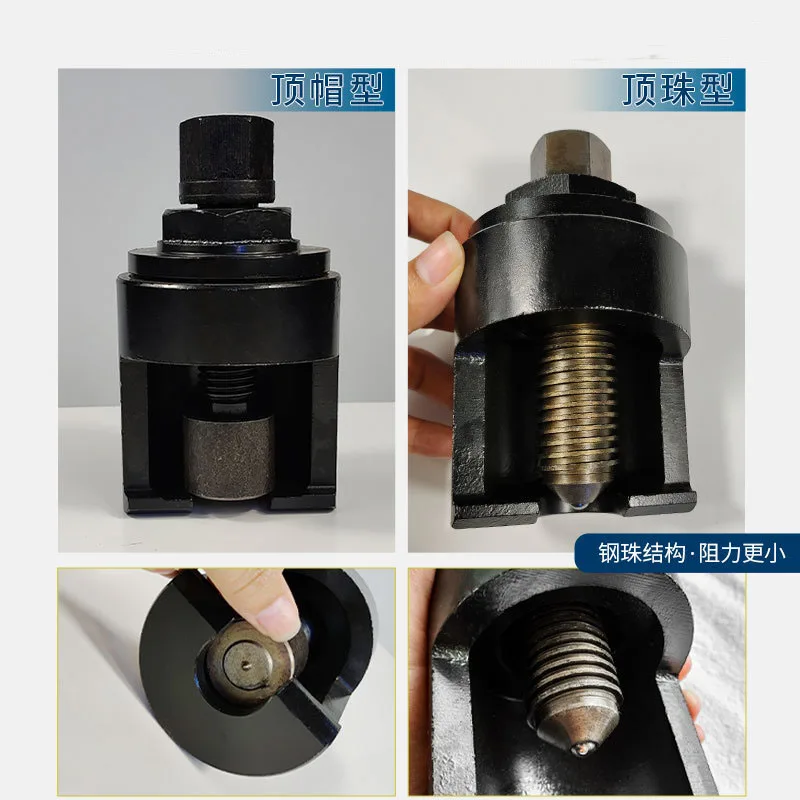 顶帽型

顶珠型

钢珠结构·阻力更小