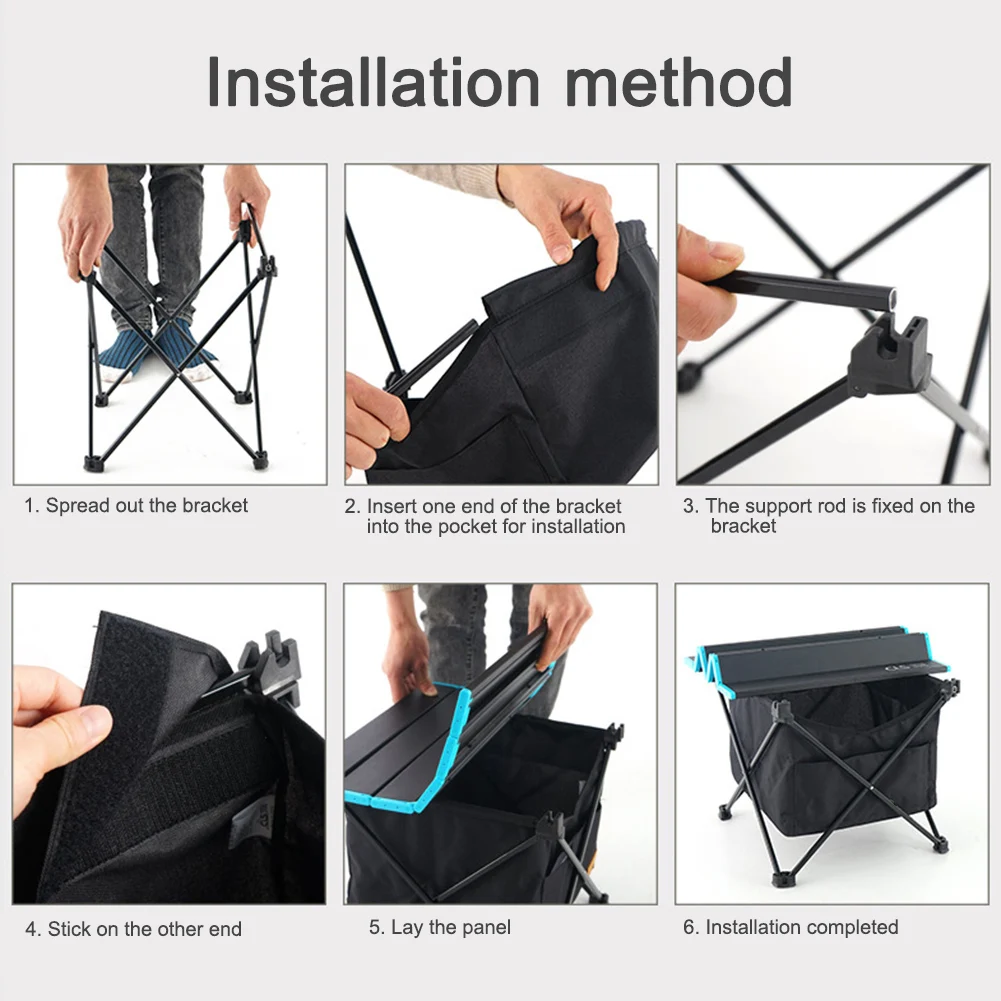 Installation method

1. Spread out the bracket

2. Insert one end of the bracket into the pocket for installation

3. The support rod is fixed on the bracket

4. Stick on the other end

5. Lay the panel

6. Installation completed