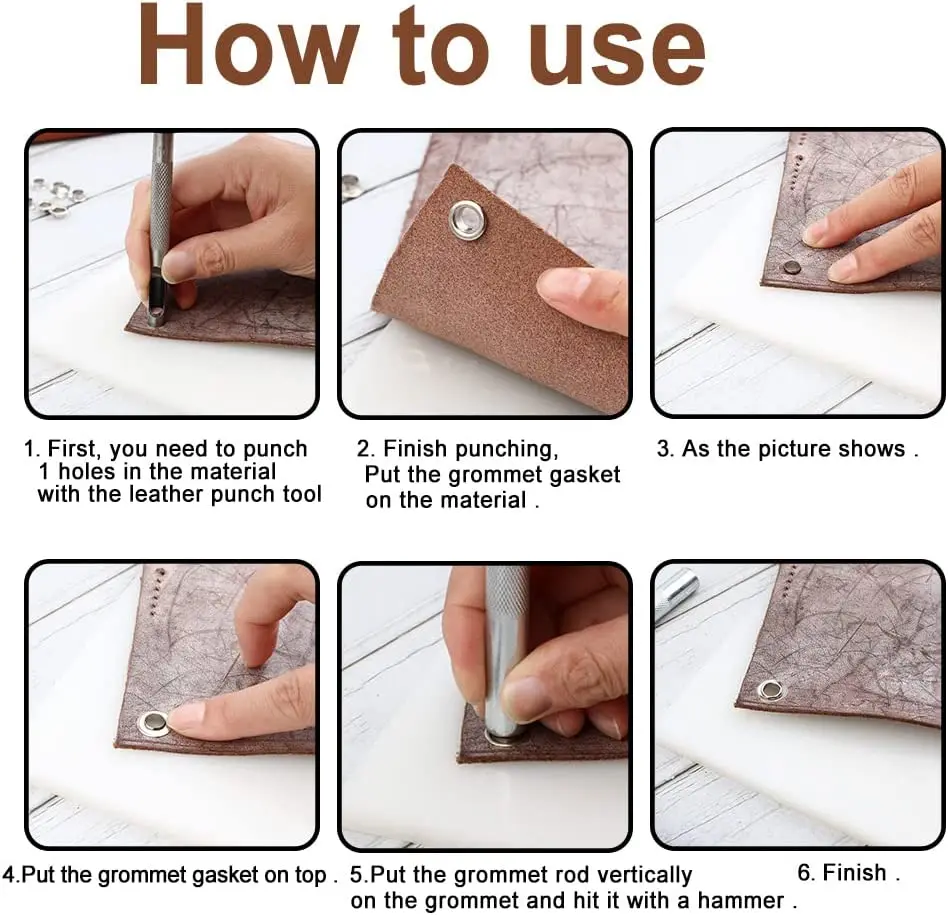 How to use

1. First, you need to punch 1 holes in the material with the leather punch tool

2. Finish punching, Put the grommet gasket on the material .

3. As the picture shows .

4.Put the grommet gasket on top .

5.Put the grommet rod vertically on the grommet and hit it with a hammer .

6. Finish .