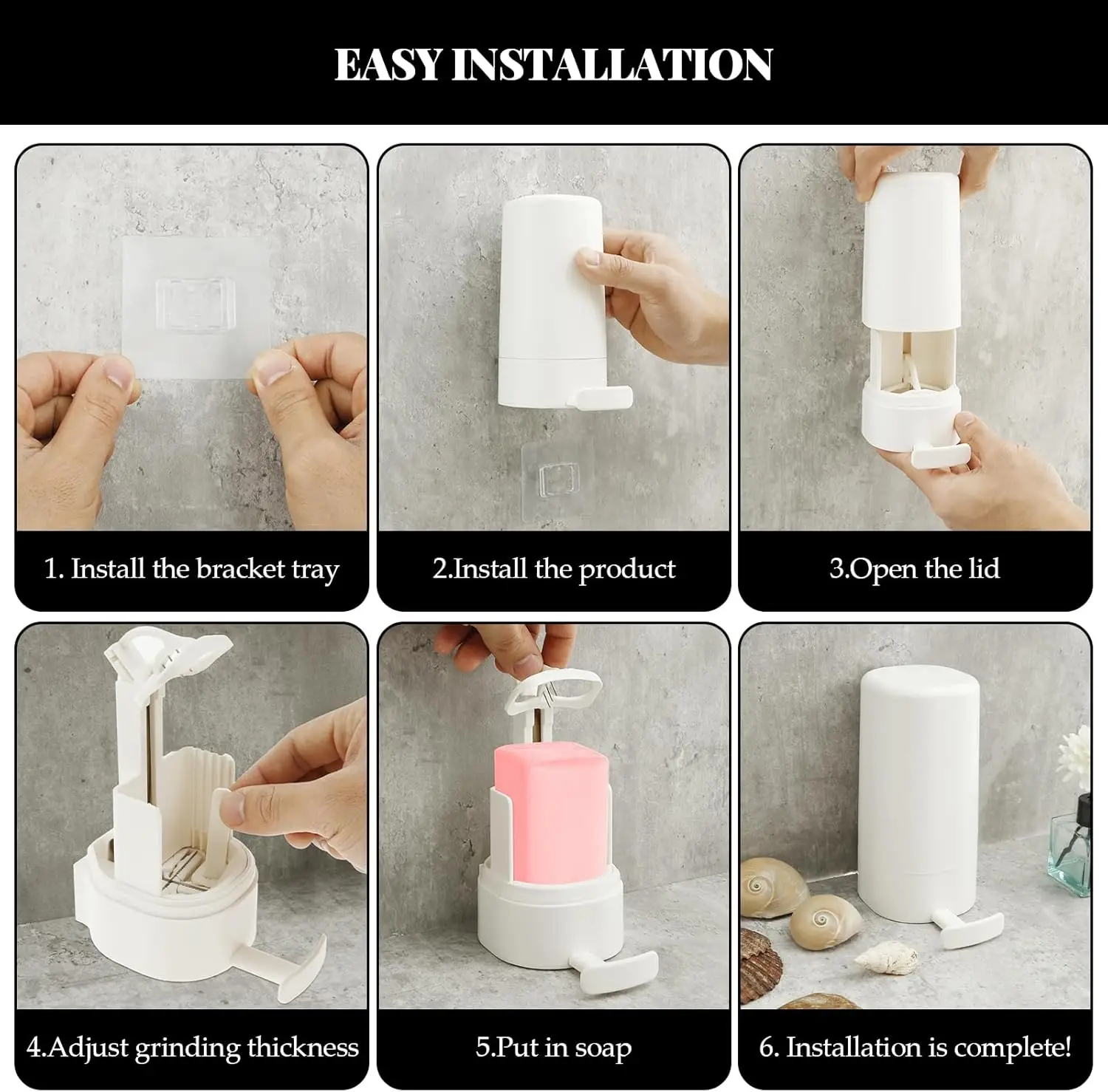 EASY INSTALLATION

1. Install the bracket tray

2.Install the product

3.Open the lid

4.Adjust grinding thickness

5.Put in soap

6. Installation is complete!