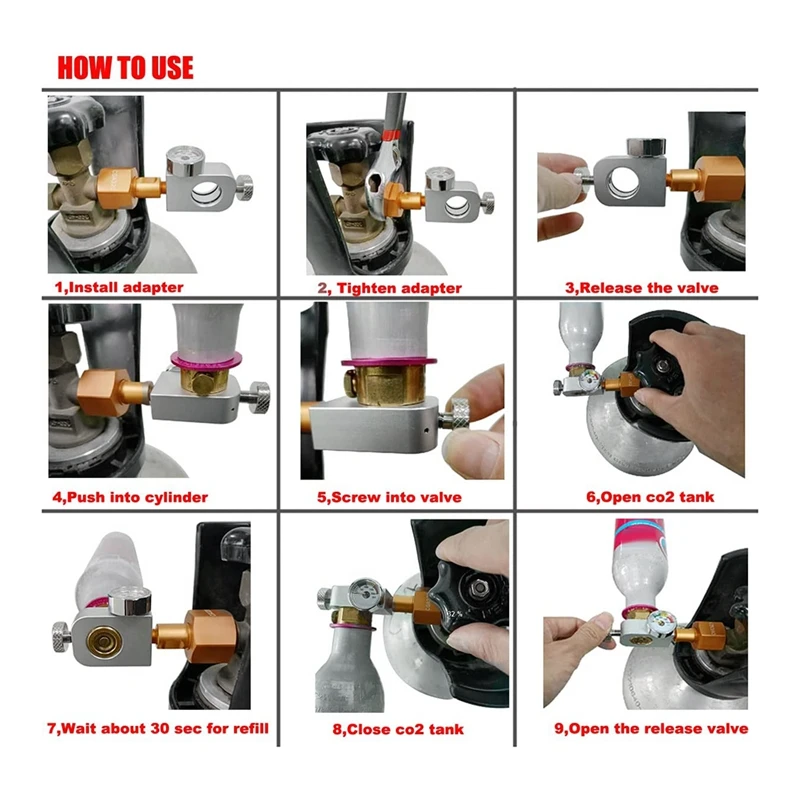 HOW TO USE

1,Install adapter

2, Tighten adapter

3,Release the valve

4,Push into cylinder

5,Screw into valve

6,Open co2 tank

7,Wait about 30 sec for refill

8,Close co2 tank

9,Open the release valve