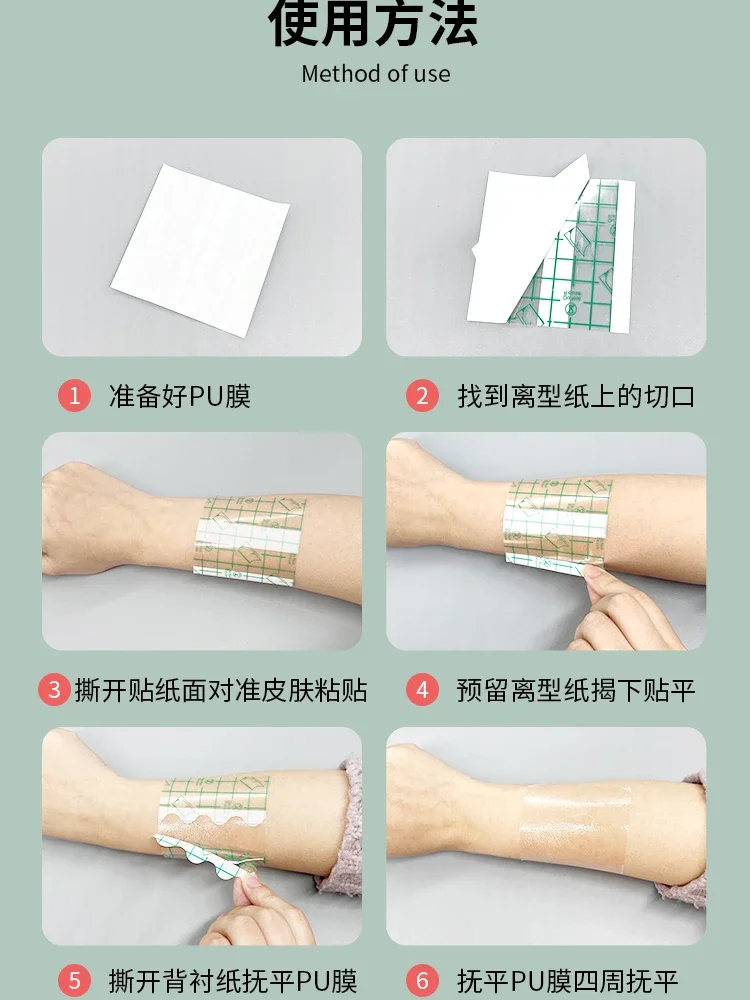 使用方法

Method of use

1 准备好PU膜

2 找到离型纸上的切口

3 撕开贴纸面对准皮肤粘贴

4 预留离型纸揭下贴平

5 撕开背衬纸抚平PU膜

6 抚平PU膜四周抚平