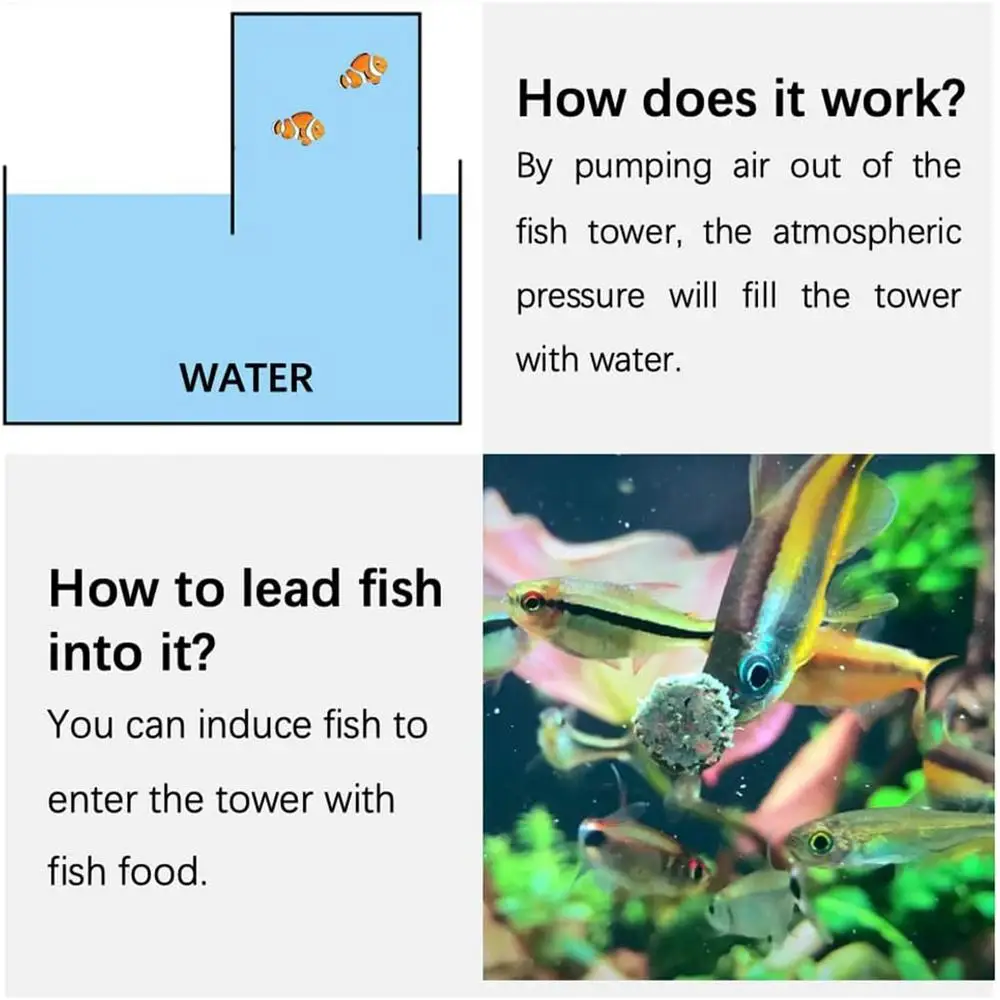 WATER

How does it work?

By pumping air out of the fish tower, the atmospheric pressure will fill the tower with water.

How to lead fish into it?

You can induce fish to enter the tower with fish food.