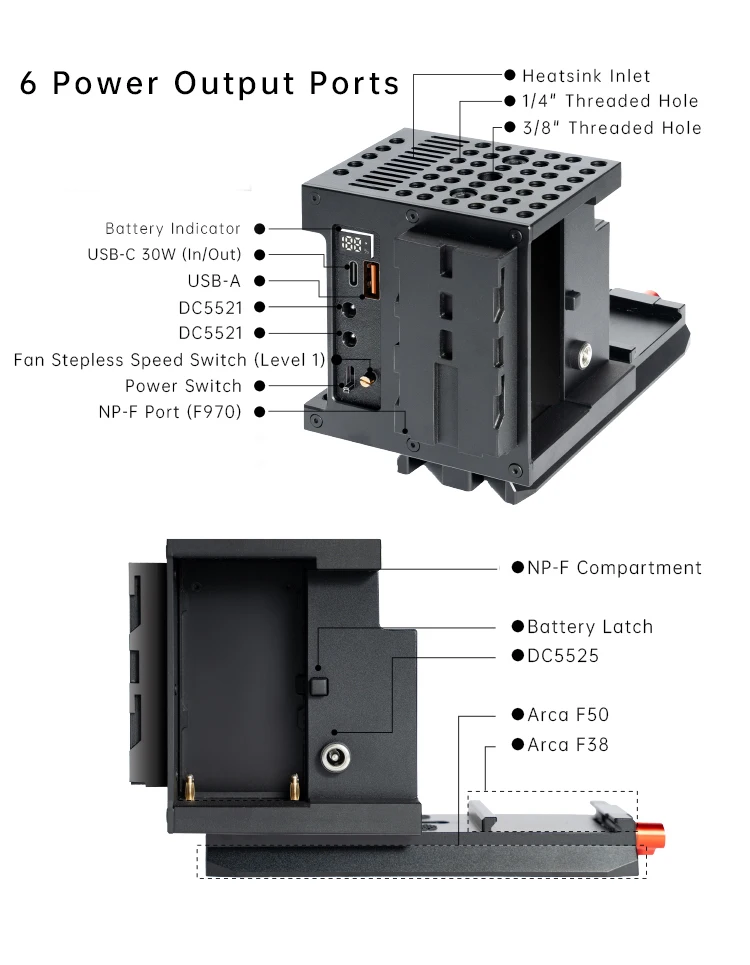 6 Power Output Ports

Heatsink Inlet
1/4" Threaded Hole
3/8" Threaded Hole

Battery Indicator
USB-C 30W (In/Out)
USB-A
DC5521
DC5521
Fan Stepless Speed Switch (Level 1)
Power Switch
NP-F Port (F970)

NP-F Compartment
Battery Latch
DC5525
Arca F50
Arca F38