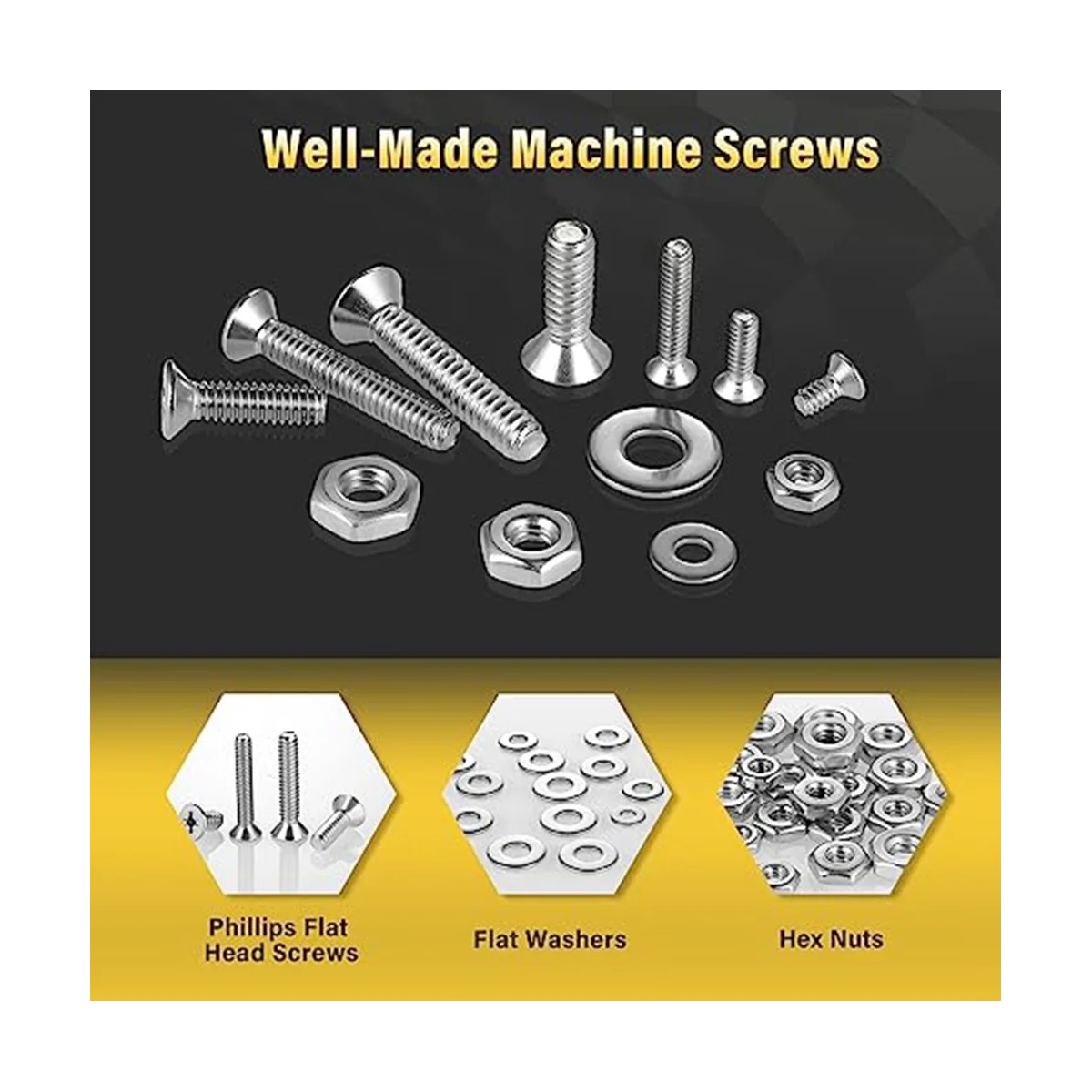 Well-Made Machine Screws

Phillips Flat Head Screws

Flat Washers

Hex Nuts