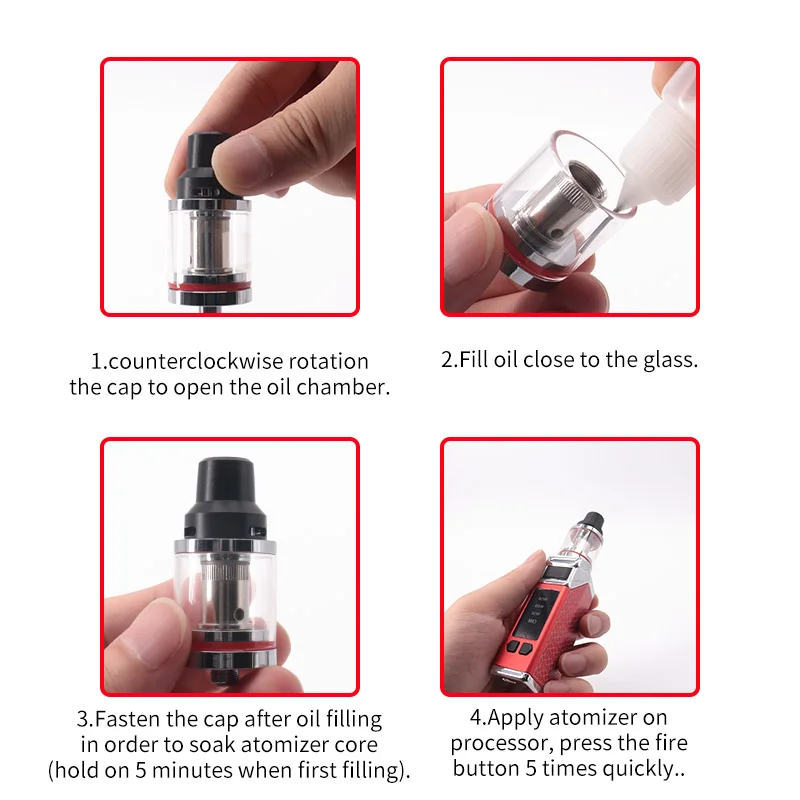 1.counterclockwise rotation the cap to open the oil chamber.

2.Fill oil close to the glass.

3.Fasten the cap after oil filling in order to soak atomizer core (hold on 5 minutes when first filling).

4.Apply atomizer on processor, press the fire button 5 times quickly..