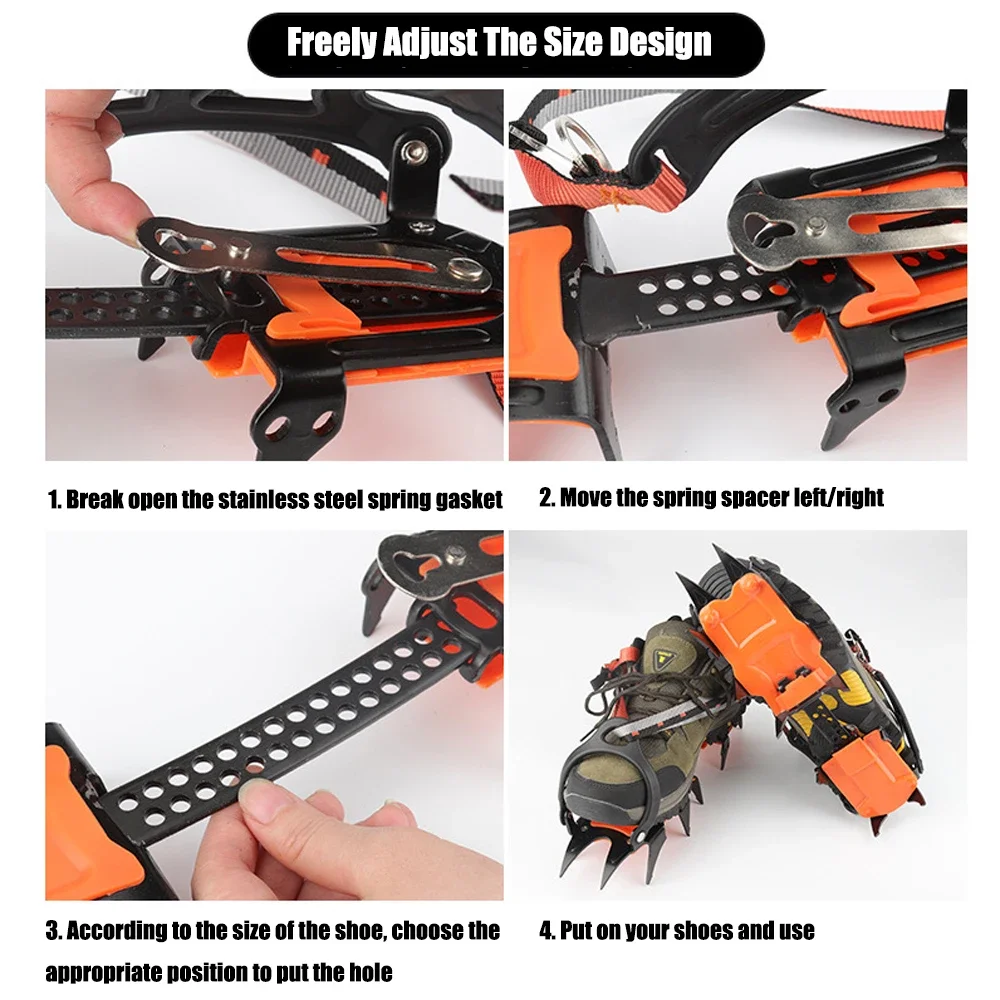 Freely Adjust The Size Design

1. Break open the stainless steel spring gasket

2. Move the spring spacer left/right

3. According to the size of the shoe, choose the appropriate position to put the hole

4. Put on your shoes and use