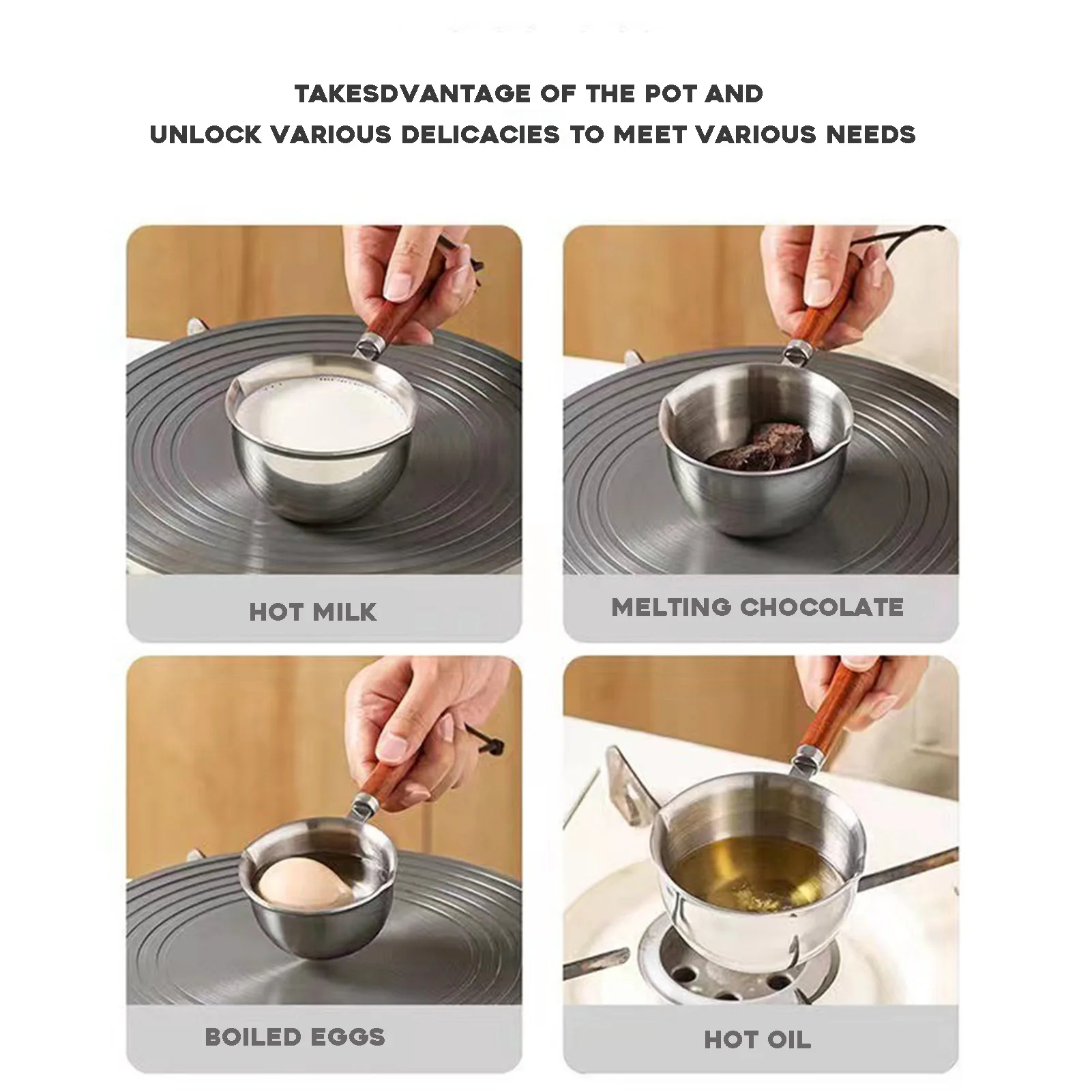 TAKESDVANTAGE OF THE POT AND
UNLOCK VARIOUS DELICACIES TO MEET VARIOUS NEEDS

HOT MILK

MELTING CHOCOLATE

BOILED EGGS

HOT OIL