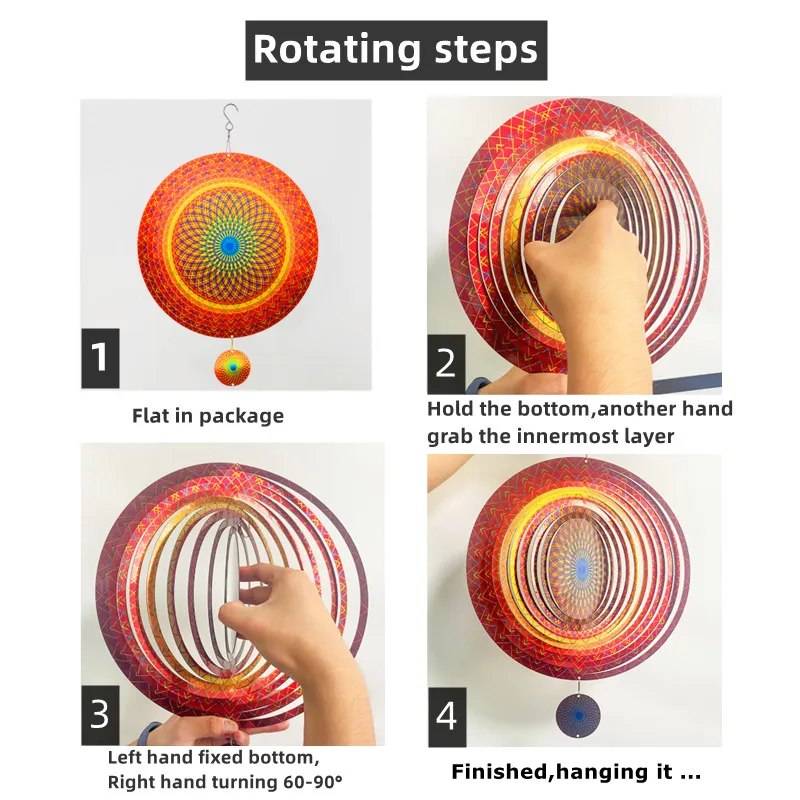 Rotating steps

1

Flat in package

2

Hold the bottom,another hand grab the innermost layer

3

Left hand fixed bottom, Right hand turning 60-90°

4

Finished,hanging it ...