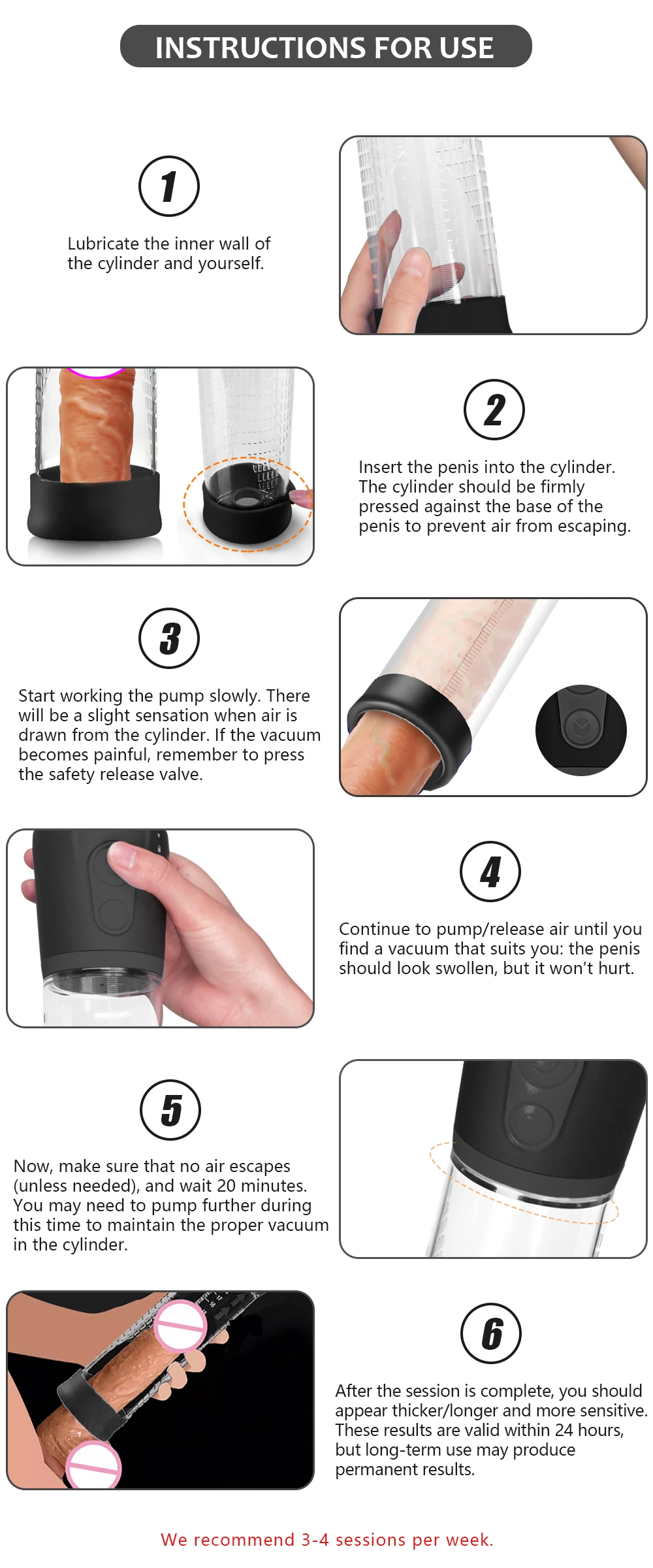 INSTRUCTIONS FOR USE

1

Lubricate the inner wall of the cylinder and yourself.

2

Insert the penis into the cylinder. The cylinder should be firmly pressed against the base of the penis to prevent air from escaping.

3

Start working the pump slowly. There will be a slight sensation when air is drawn from the cylinder. If the vacuum becomes painful, remember to press the safety release valve.

4

Continue to pump/release air until you find a vacuum that suits you: the penis should look swollen, but it won't hurt.

5

Now, make sure that no air escapes (unless needed), and wait 20 minutes. You may need to pump further during this time to maintain the proper vacuum in the cylinder.

6

After the session is complete, you should appear thicker/longer and more sensitive. These results are valid within 24 hours, but long-term use may produce permanent results.

We recommend 3-4 sessions per week.