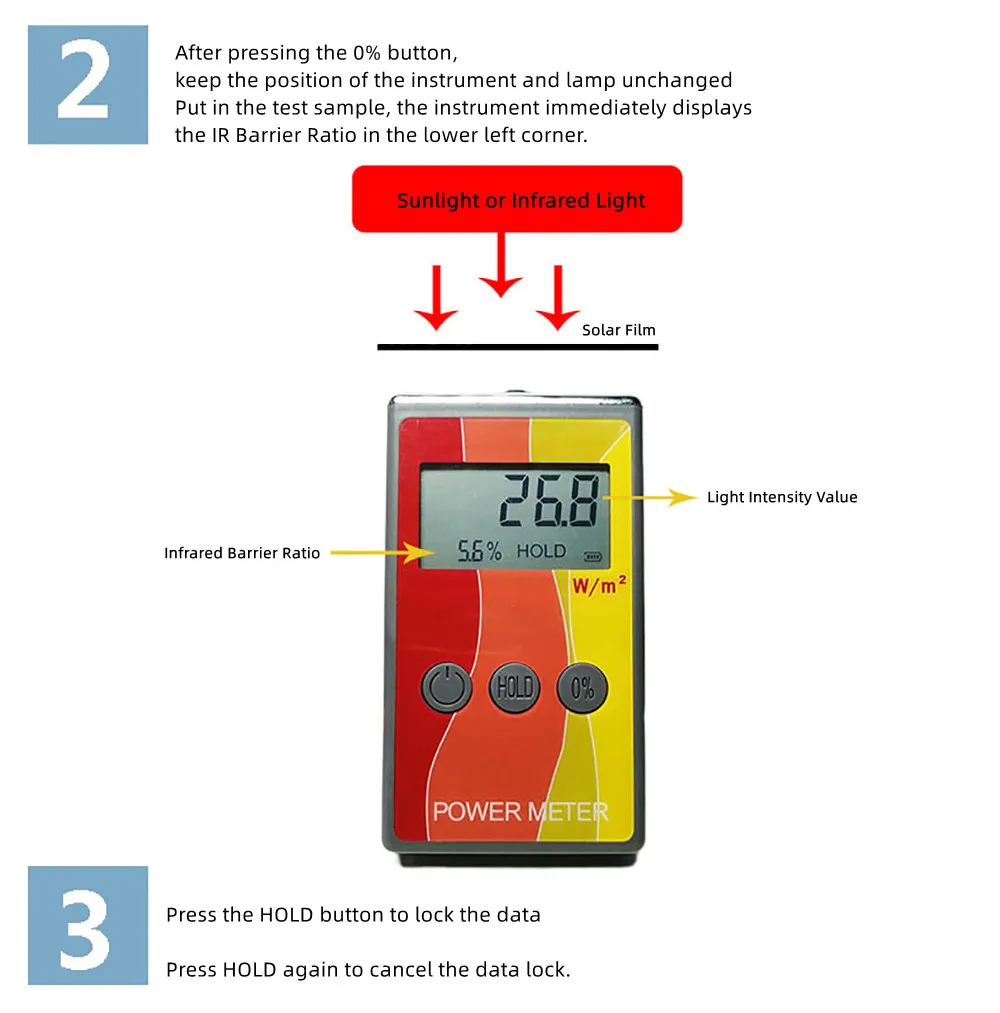 2

After pressing the 0% button,
keep the position of the instrument and lamp unchanged
Put in the test sample, the instrument immediately displays the IR Barrier Ratio in the lower left corner.

Sunlight or Infrared Light

Solar Film

26.8

Light Intensity Value

Infrared Barrier Ratio

5.6% HOLD

$W/m^2$

HOLD

0%

POWER METER

3

Press the HOLD button to lock the data

Press HOLD again to cancel the data lock.