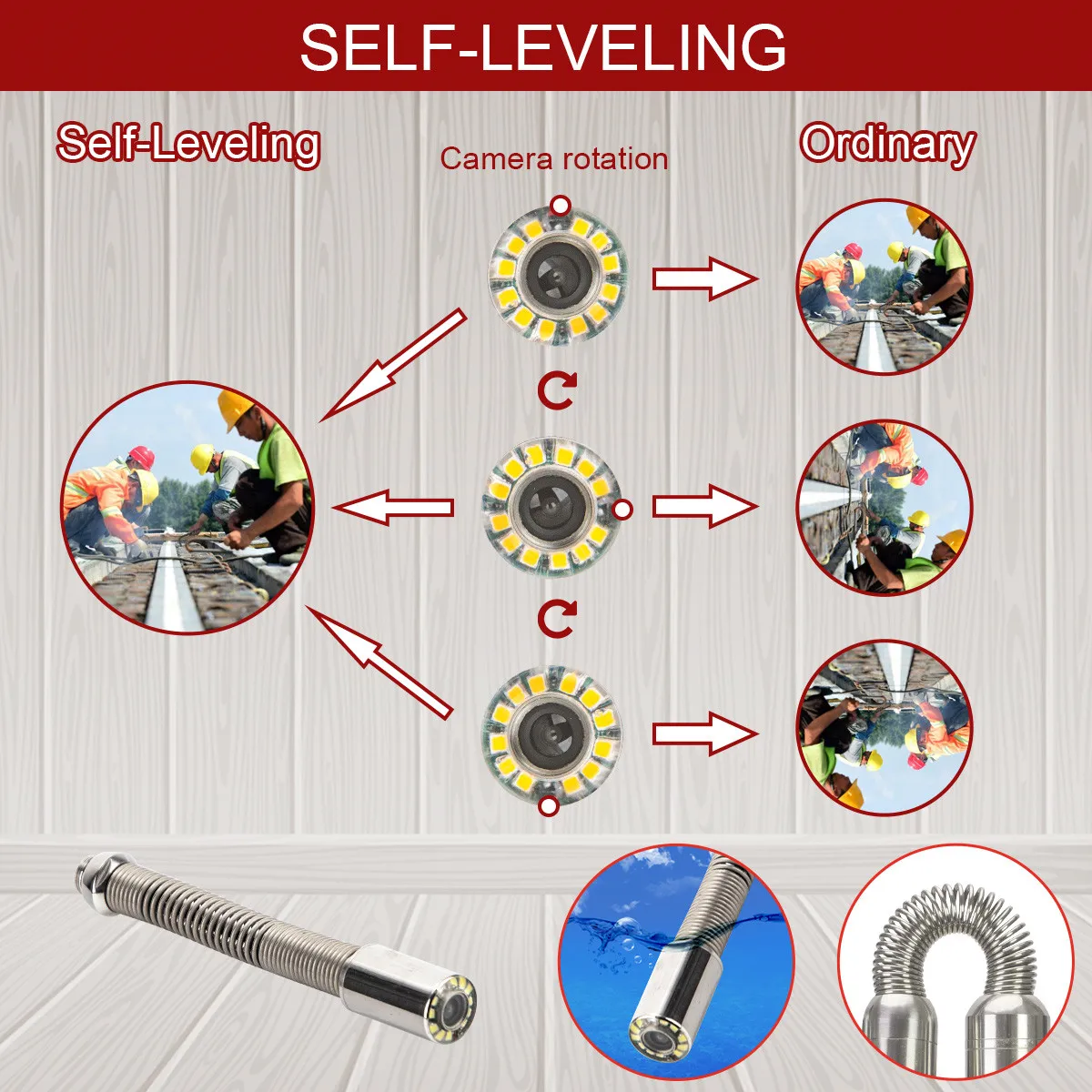 SELF-LEVELING

Self-Leveling

Camera rotation

Ordinary