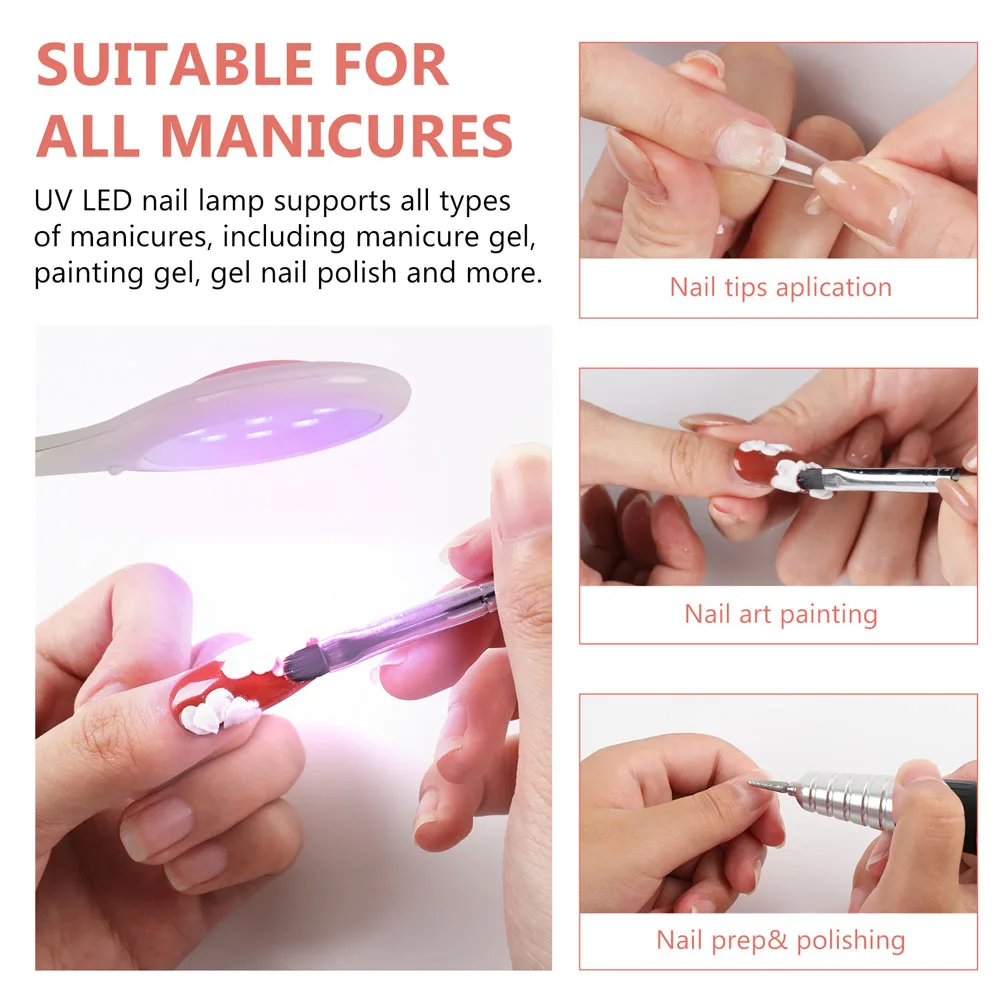 SUITABLE FOR ALL MANICURES

UV LED nail lamp supports all types of manicures, including manicure gel, painting gel, gel nail polish and more.

Nail tips aplication

Nail art painting

Nail prep& polishing