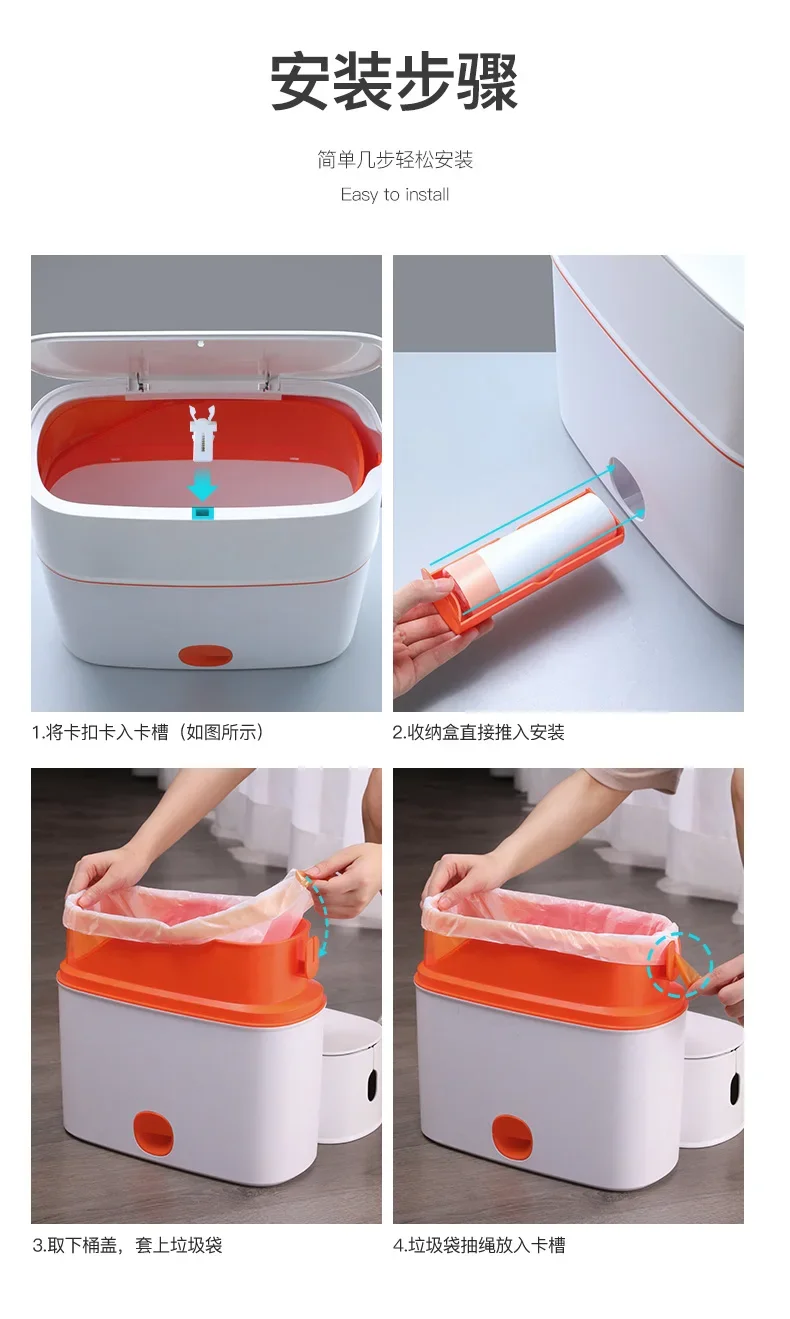 安装步骤

简单几步轻松安装

Easy to install

1.将卡扣卡入卡槽（如图所示）

2.收纳盒直接推入安装

3.取下桶盖，套上垃圾袋

4.垃圾袋抽绳放入卡槽