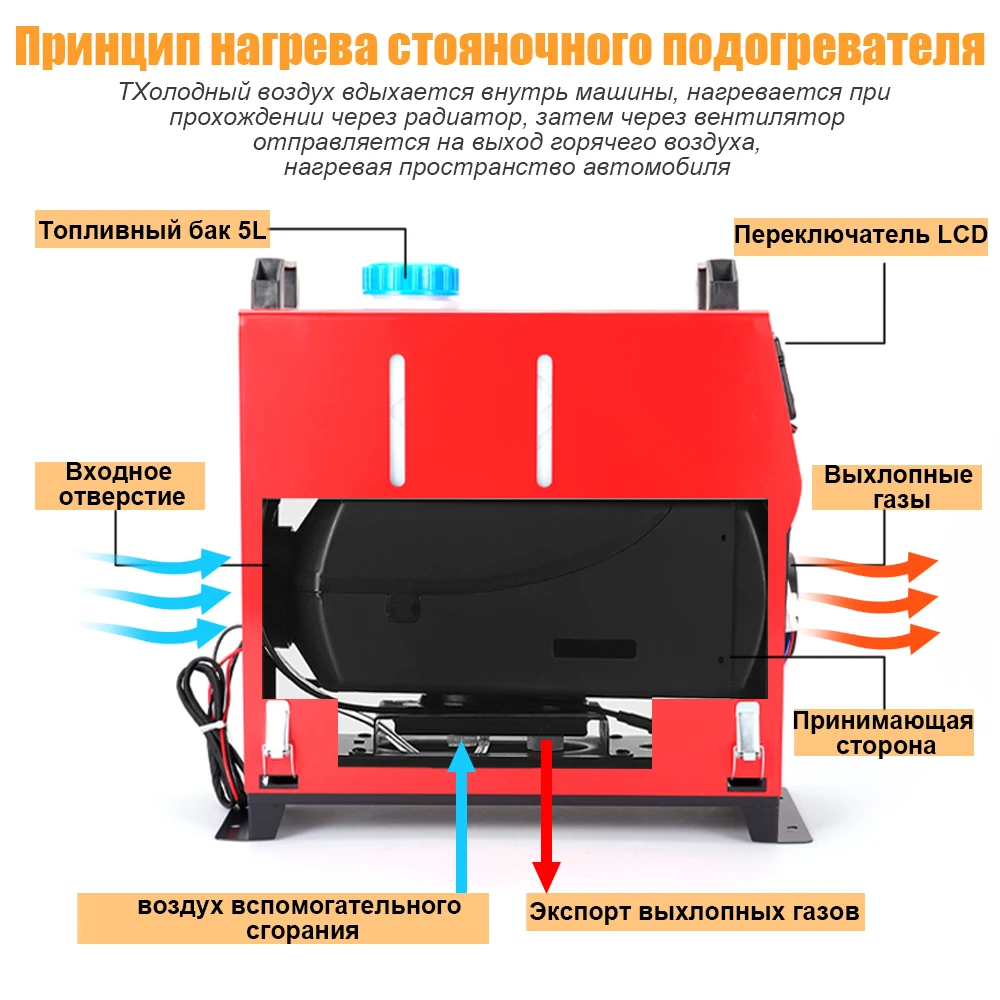 Принцип нагрева стояночного подогревателя

ТХолодный воздух вдыхается внутрь машины, нагревается при прохождении через радиатор, затем через вентилятор отправляется на выход горячего воздуха, нагревая пространство автомобиля

Топливный бак 5L

Переключатель LCD

Входное отверстие

Выхлопные газы

Принимающая сторона

воздух вспомогательного сгорания

Экспорт выхлопных газов