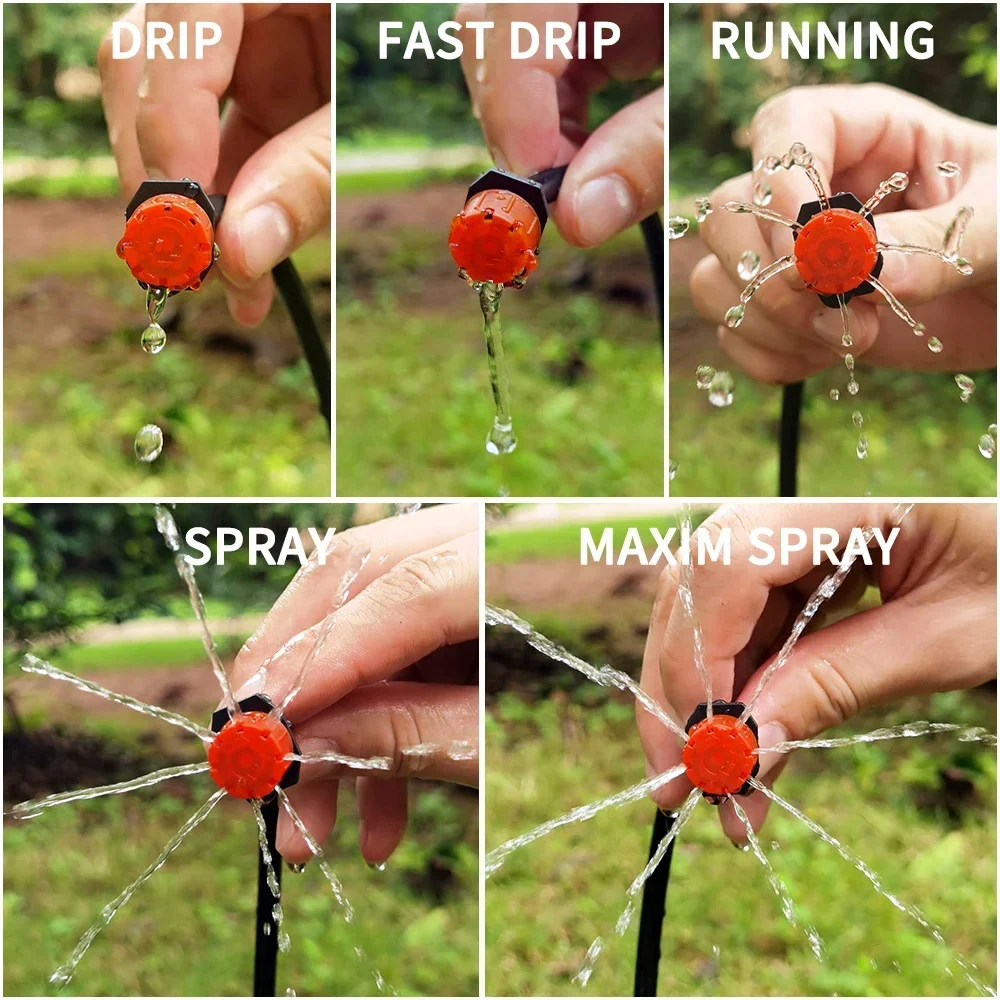 DRIP

FAST DRIP

RUNNING

SPRAY

MAXIM SPRAY